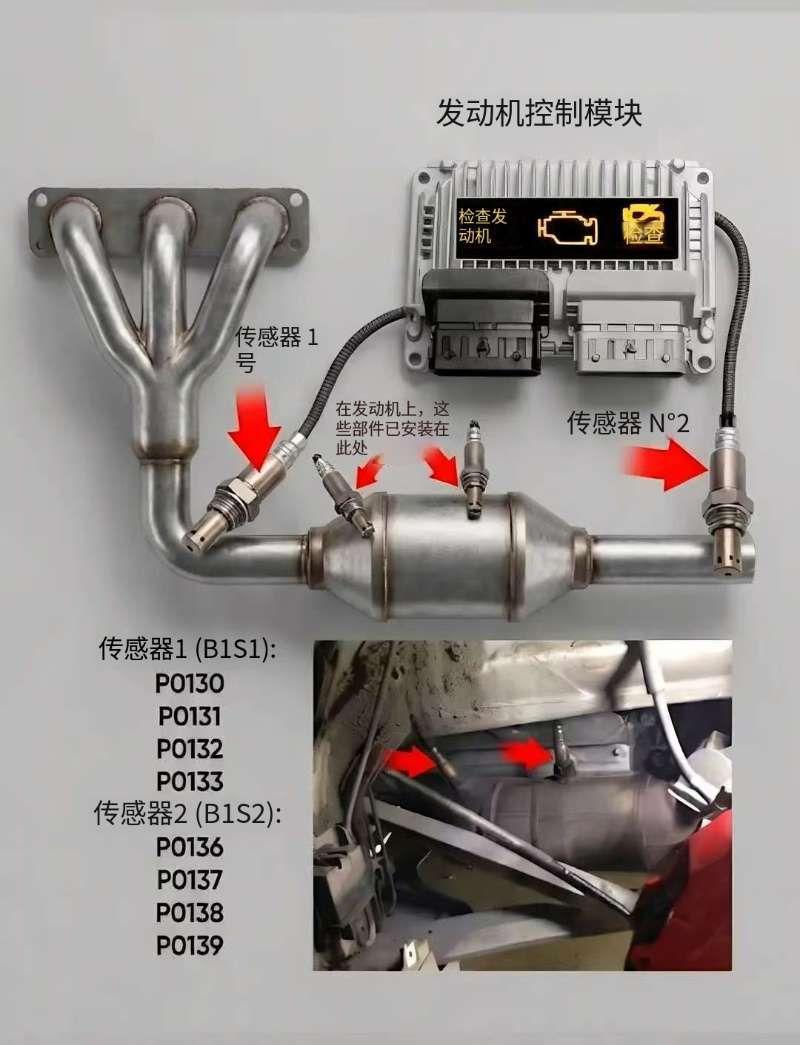 发动机控制模块

检查发动机

检查

传感器 1 号

在发动机上，这些部件已安装在此处

传感器 N°2

传感器1 (B1S1):
P0130
P0131
P0132
P0133
传感器2 (B1S2):
P0136
P0137
P0138
P0139