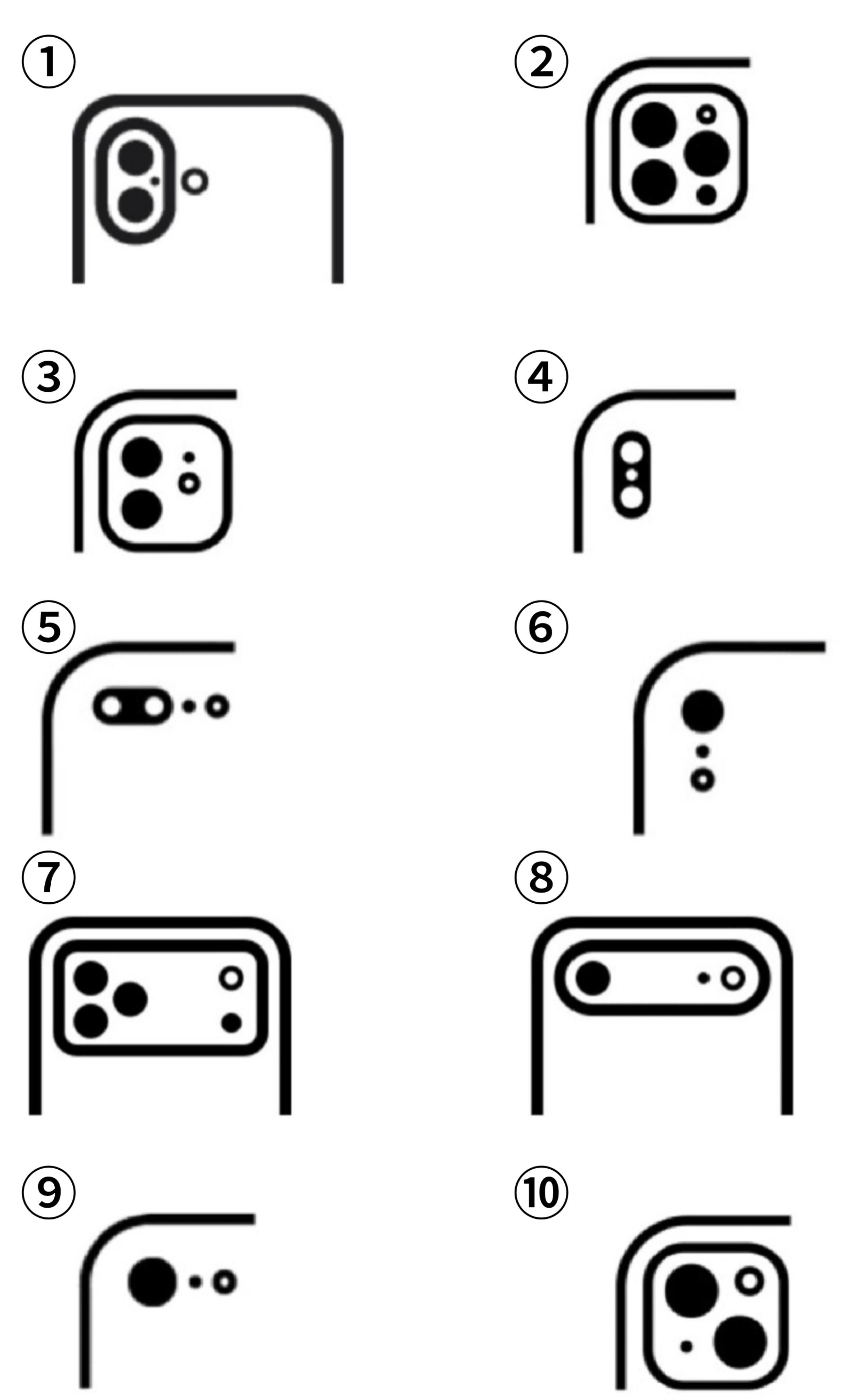 ①

②

③

④

⑤

⑥

⑦

⑧

⑨

⑩