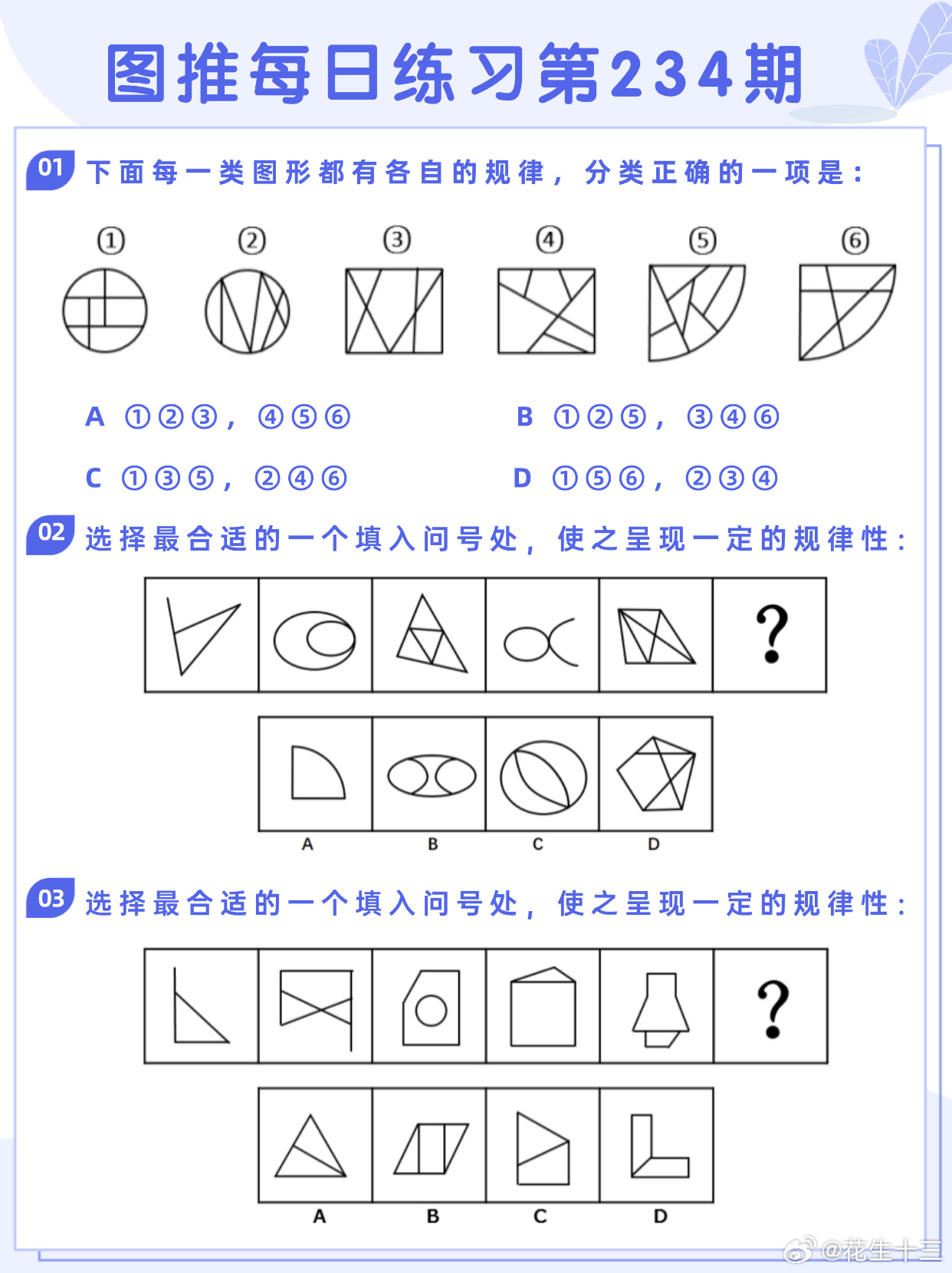 图推每日练习第234期

01 下面每一类图形都有各自的规律，分类正确的一项是：

① ② ③ ④ ⑤ ⑥

A ①②③，④⑤⑥

B ①②⑤，③④⑥

C ①③⑤，②④⑥

D ①⑤⑥，②③④

02 选择最合适的一个填入问号处，使之呈现一定的规律性：

?

A B C D

03 选择最合适的一个填入问号处，使之呈现一定的规律性：

?

A B C D

@花生十三