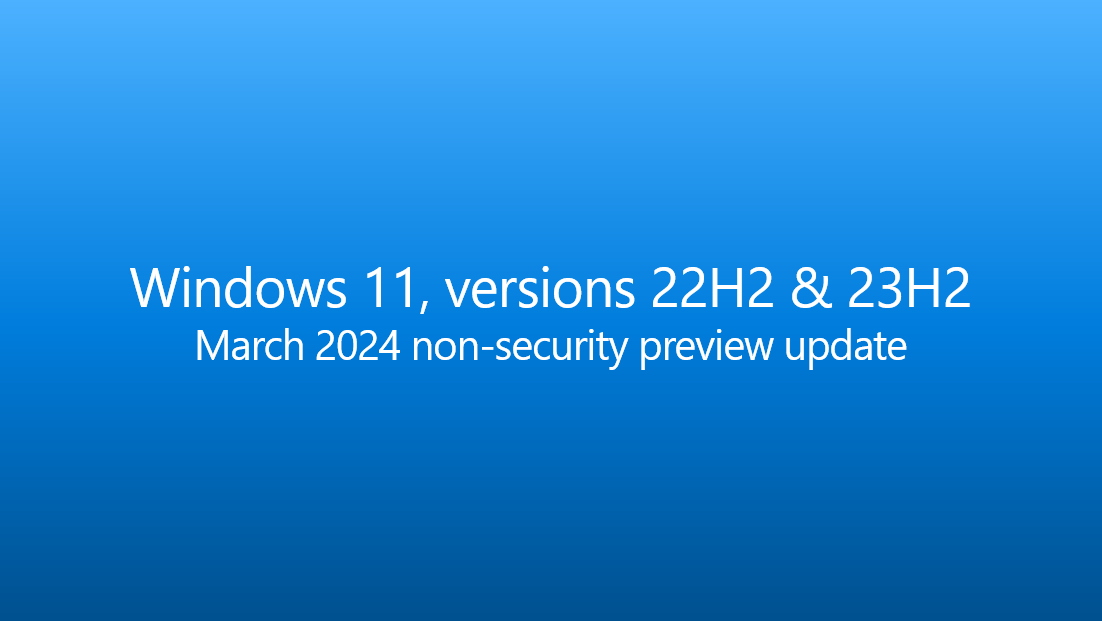 Windows 11, versions 22H2 & 23H2
March 2024 non-security preview update