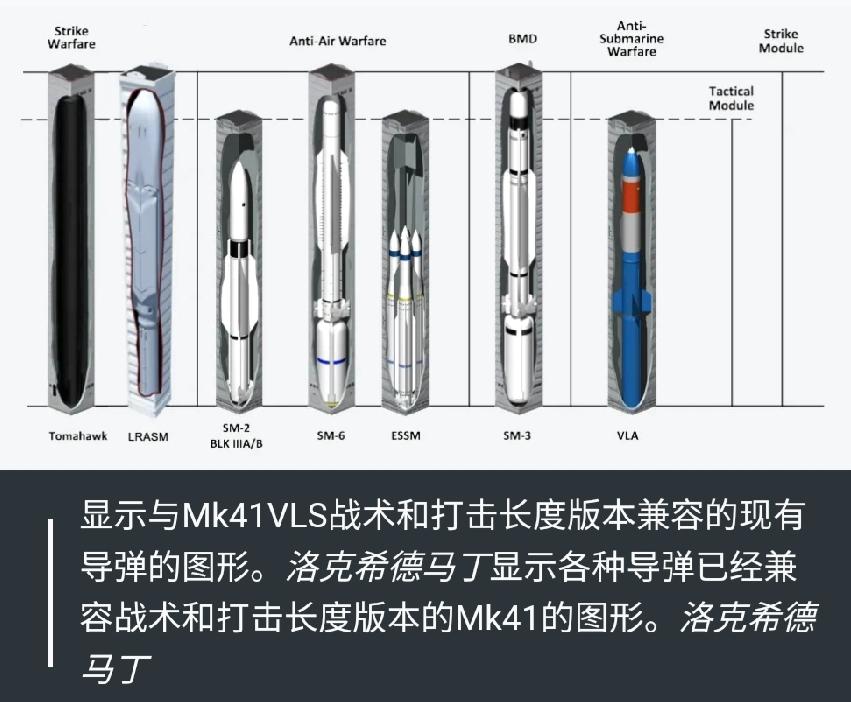 Strike Warfare

Anti Air Warfare

BMD

Anti-Submarine Warfare

Strike Module

Tactical Module

Tomahawk

LRASM

SM-2 BLK IIIA/B

SM-6

ESSM

SM-3

VLA

显示与Mk41VLS战术和打击长度版本兼容的现有导弹的图形。洛克希德马丁显示各种导弹已经兼容战术和打击长度版本的Mk41的图形。洛克希德马丁