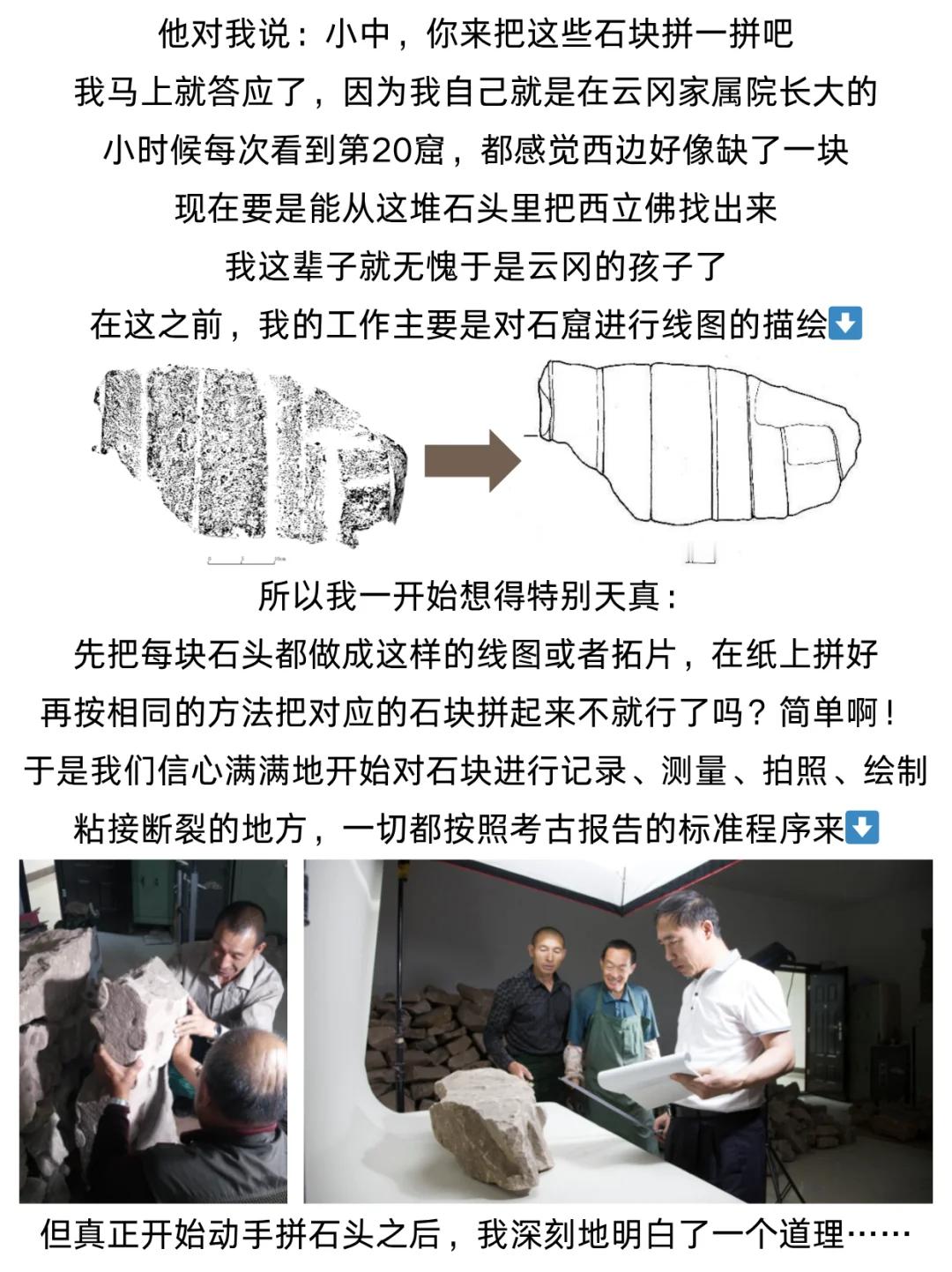 他对我说：小中，你来把这些石块拼一拼吧
我马上就答应了，因为我自己就是在云冈家属院长大的
小时候每次看到第20窟，都感觉西边好像缺了一块
现在要是能从这堆石头里把西立佛找出来
我这辈子就无愧于是云冈的孩子了
在这之前，我的工作主要是对石窟进行线图的描绘⬇️

所以我一开始想得特别天真：
先把每块石头都做成这样的线图或者拓片，在纸上拼好
再按相同的方法把对应的石块拼起来不就行了吗？简单啊！
于是我们信心满满地开始对石块进行记录、测量、拍照、绘制
粘接断裂的地方，一切都按照考古报告的标准程序来⬇️

但真正开始动手拼石头之后，我深刻地明白了一个道理……