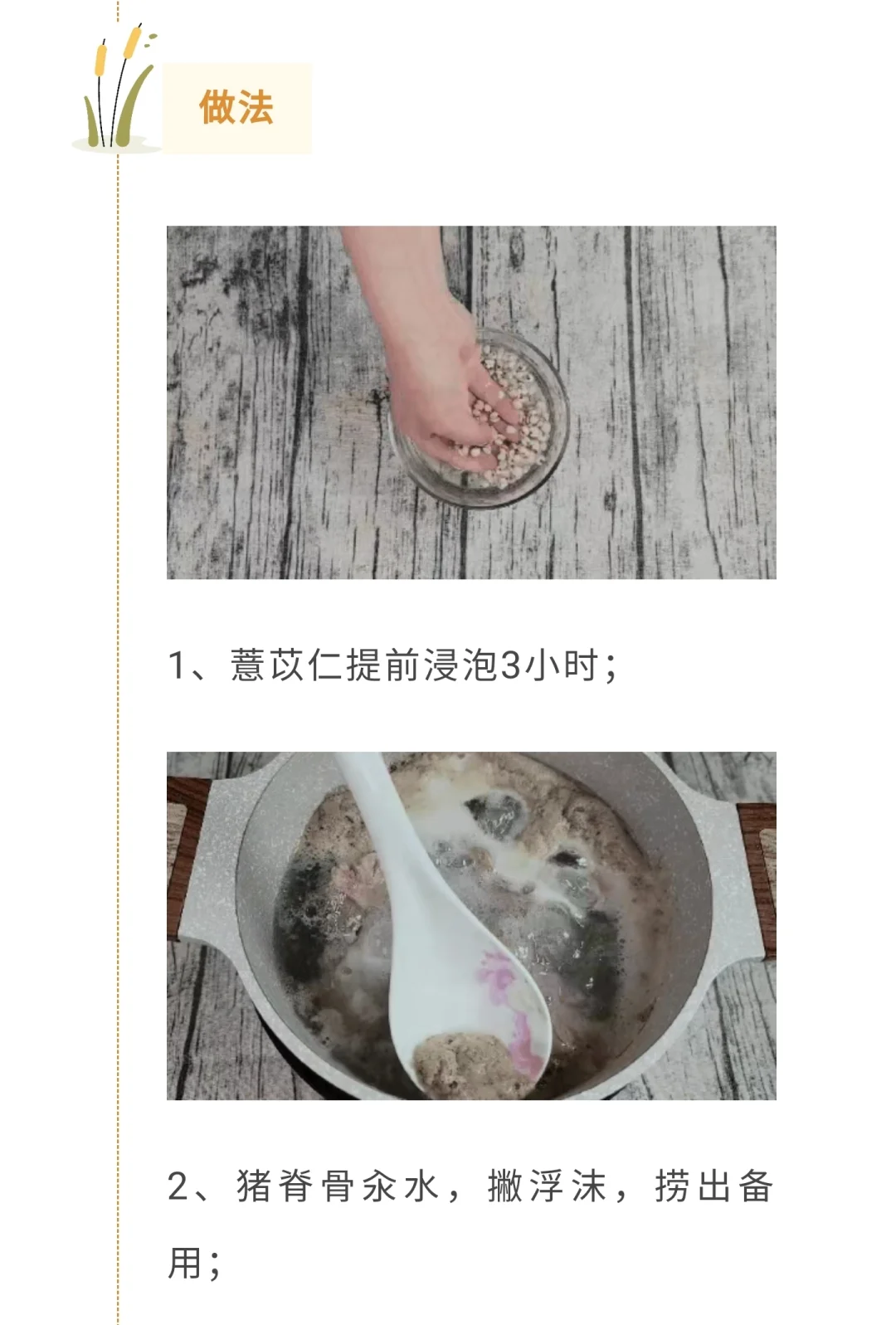 做法

1、薏苡仁提前浸泡3小时；

2、猪脊骨汆水，撇浮沫，捞出备用；