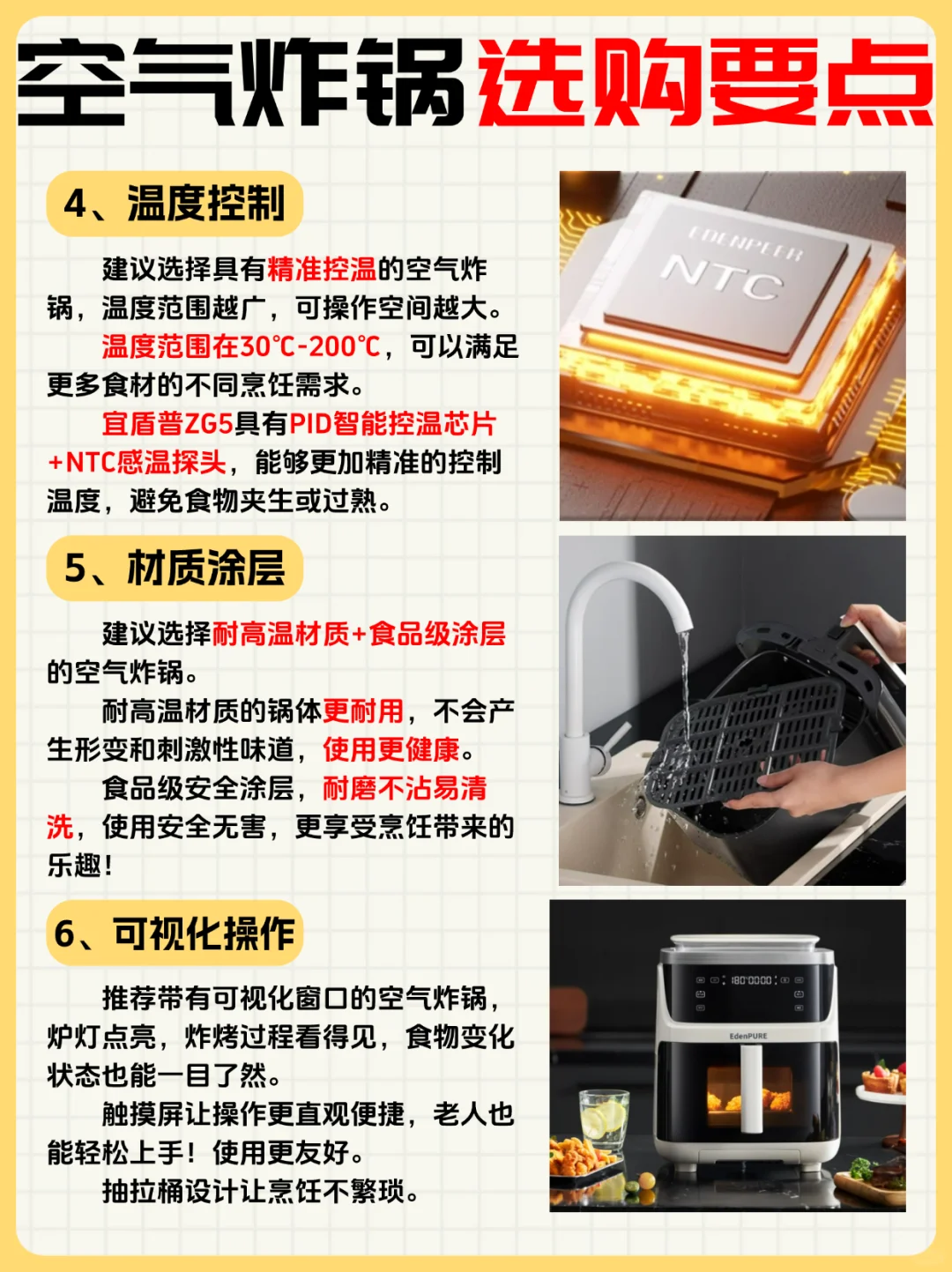 空气炸锅选购要点

4、温度控制

建议选择具有精准控温的空气炸锅，温度范围越广，可操作空间越大。

温度范围在30℃-200℃，可以满足更多食材的不同烹饪需求。

宜盾普ZG5具有PID智能控温芯片+NTC感温探头，能够更加精准的控制温度，避免食物夹生或过熟。

EDENPEER
NTC

5、材质涂层

建议选择耐高温材质+食品级涂层的空气炸锅。

耐高温材质的锅体更耐用，不会产生形变和刺激性味道，使用更健康。

食品级安全涂层，耐磨不沾易清洗，使用安全无害，更享受烹饪带来的乐趣！

6、可视化操作

推荐带有可视化窗口的空气炸锅，炉灯点亮，炸烤过程看得见，食物变化状态也能一目了然。

触摸屏让操作更直观便捷，老人也能轻松上手！使用更友好。

抽拉桶设计让烹饪不繁琐。

180°00:00
EdenPURE