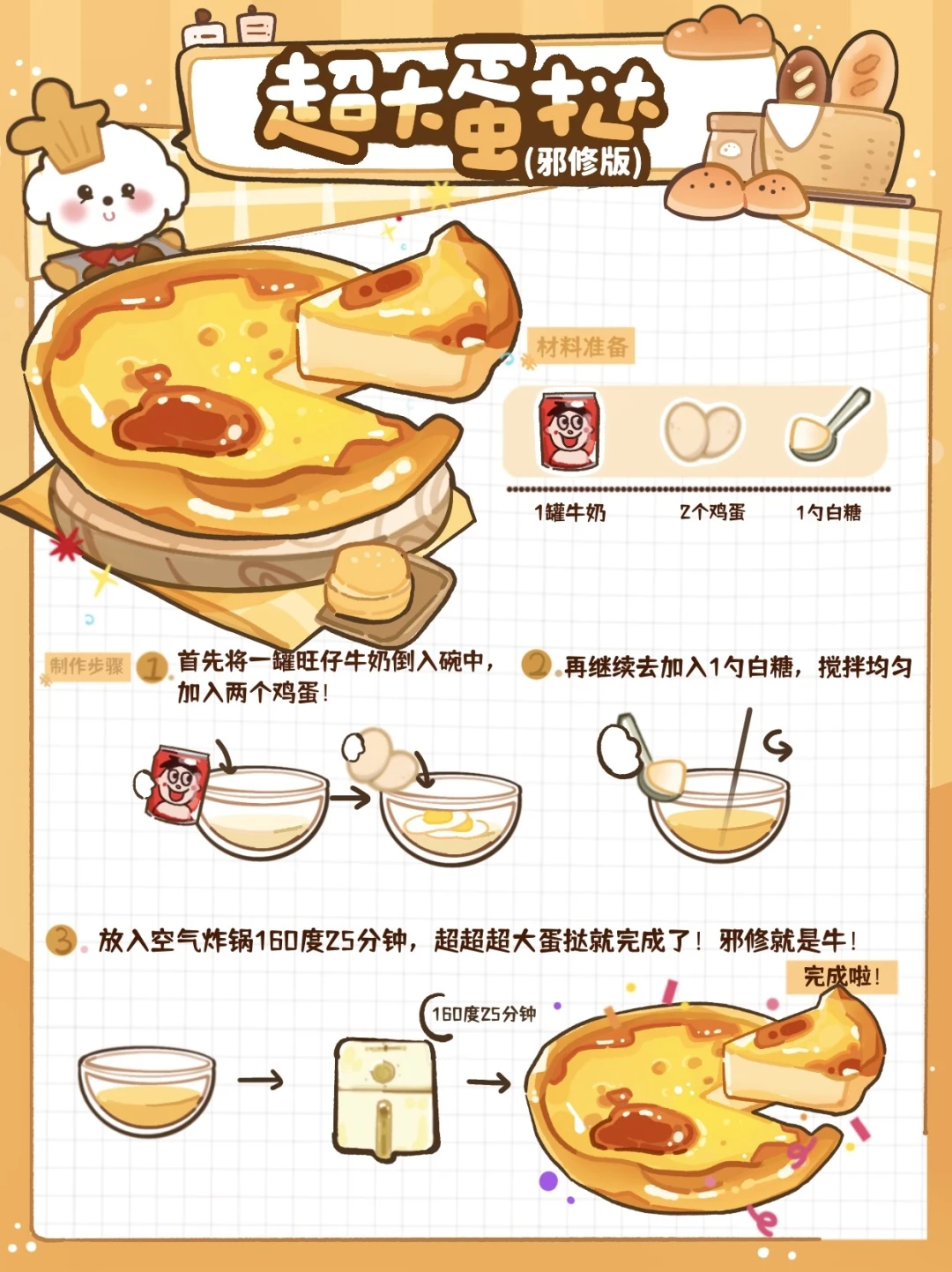 超大蛋挞
(邪修版)

材料准备

1罐牛奶　2个鸡蛋　1勺白糖

制作步骤

1 首先将一罐旺仔牛奶倒入碗中，加入两个鸡蛋！

2 再继续去加入1勺白糖，搅拌均匀

3 放入空气炸锅160度25分钟，超超超大蛋挞就完成了！邪修就是牛！

160度25分钟

完成啦！