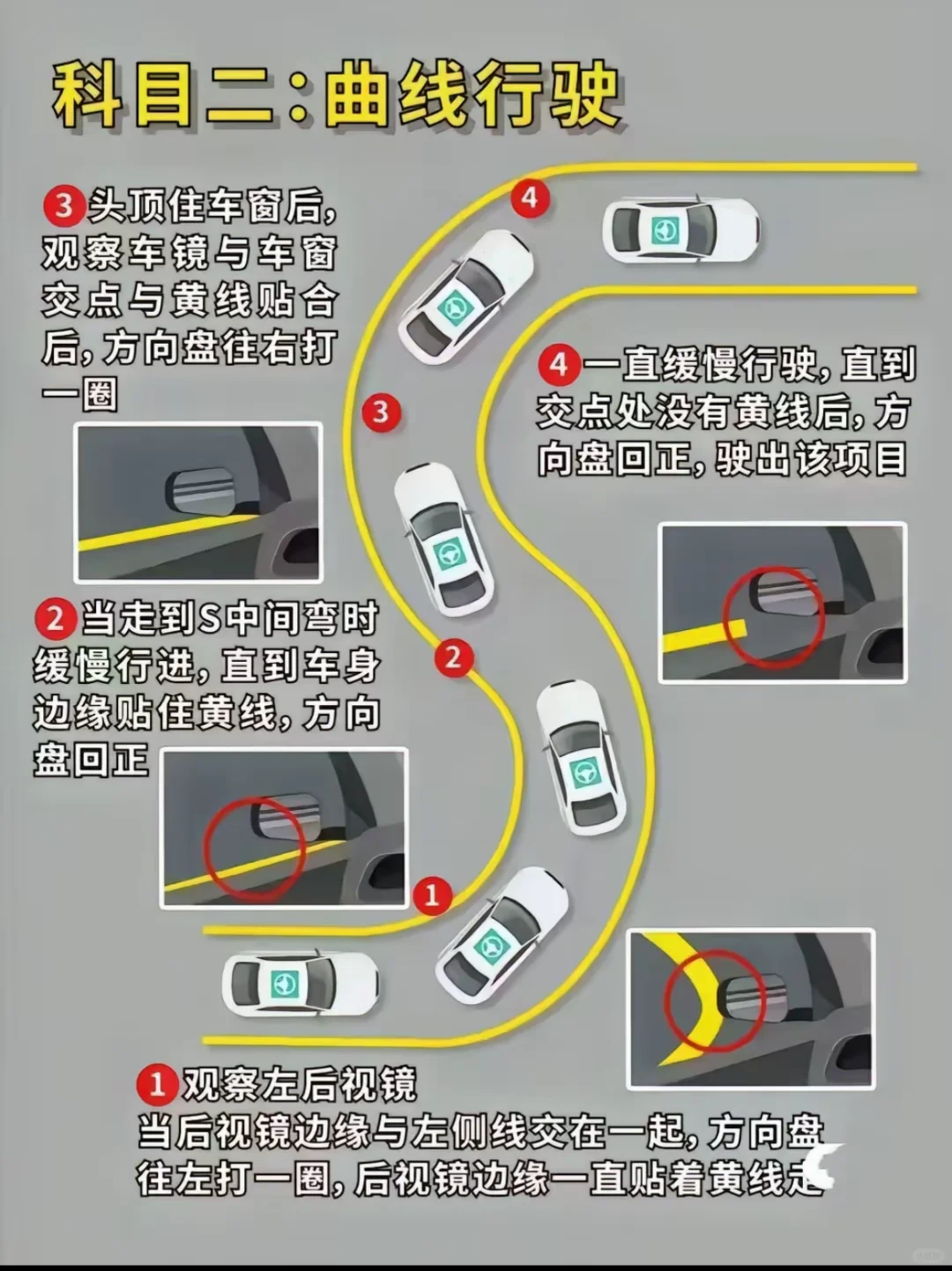 科目二:曲线行驶

3 头顶住车窗后,观察车镜与车窗交点与黄线贴合后,方向盘往右打一圈

4

3

4 一直缓慢行驶,直到交点处没有黄线后,方向盘回正,驶出该项目

2 当走到S中间弯时缓慢行进,直到车身边缘贴住黄线,方向盘回正

2

1

1 观察左后视镜
当后视镜边缘与左侧线交在一起,方向盘往左打一圈,后视镜边缘一直贴着黄线走