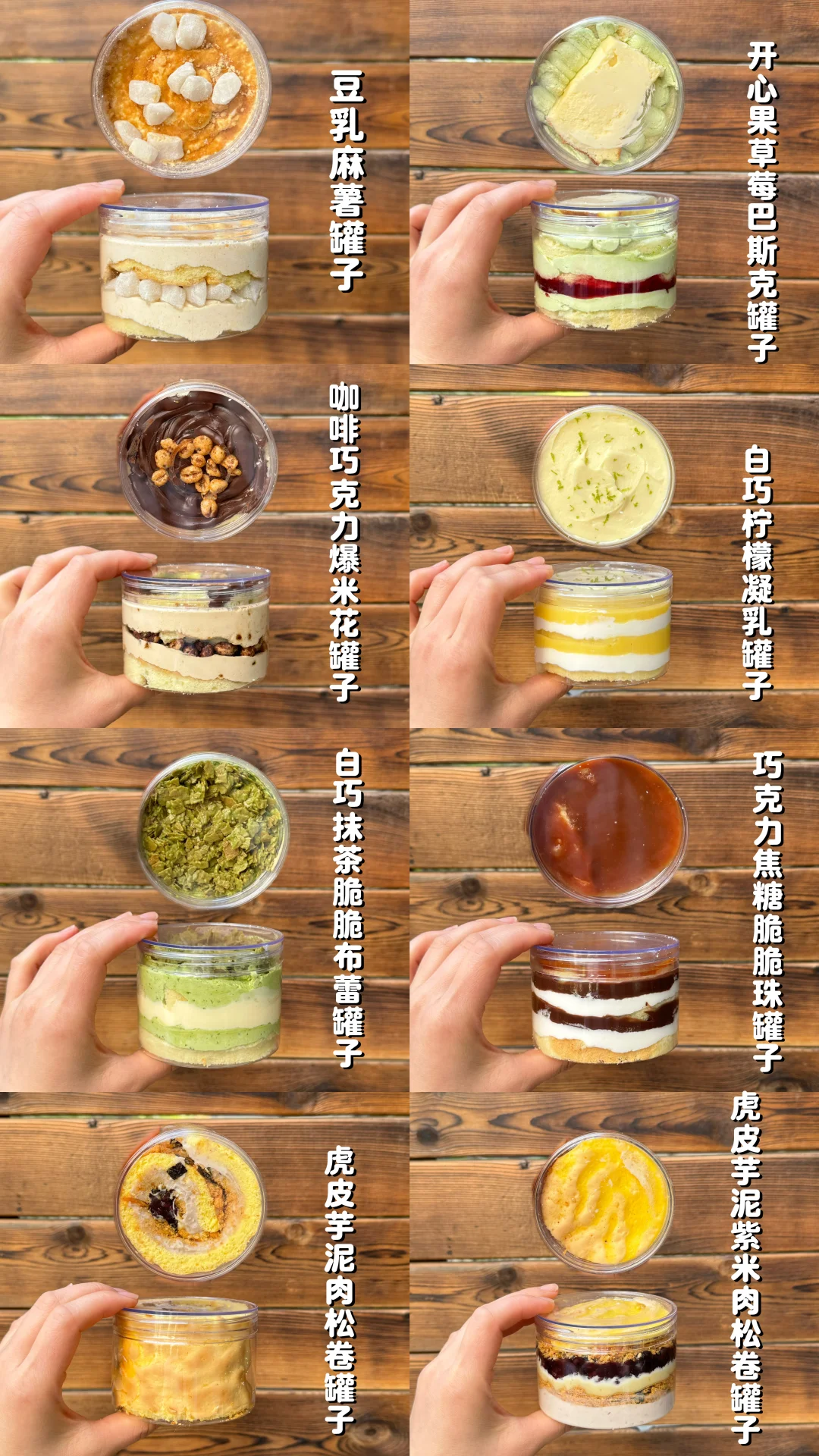 豆乳麻薯罐子

开心果草莓巴斯克罐子

咖啡巧克力爆米花罐子

白巧柠檬凝乳罐子

白巧抹茶脆脆布蕾罐子

巧克力焦糖脆脆珠罐子

虎皮芋泥肉松卷罐子

虎皮芋泥紫米肉松卷罐子