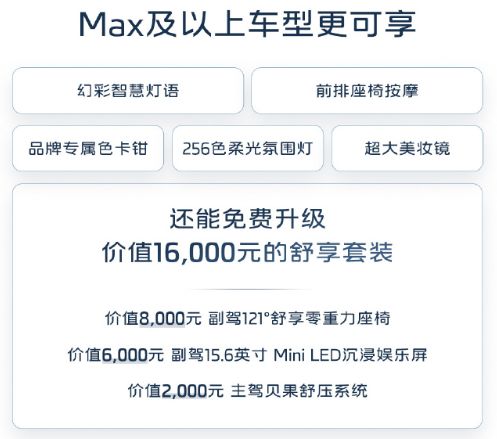 Max及以上车型更可享

幻彩智慧灯语

前排座椅按摩

品牌专属色卡钳

256色柔光氛围灯

超大美妆镜

还能免费升级
价值16,000元的舒享套装

价值8,000元 副驾121°舒享零重力座椅

价值6,000元 副驾15.6英寸 Mini LED沉浸娱乐屏

价值2,000元 主驾贝果舒压系统