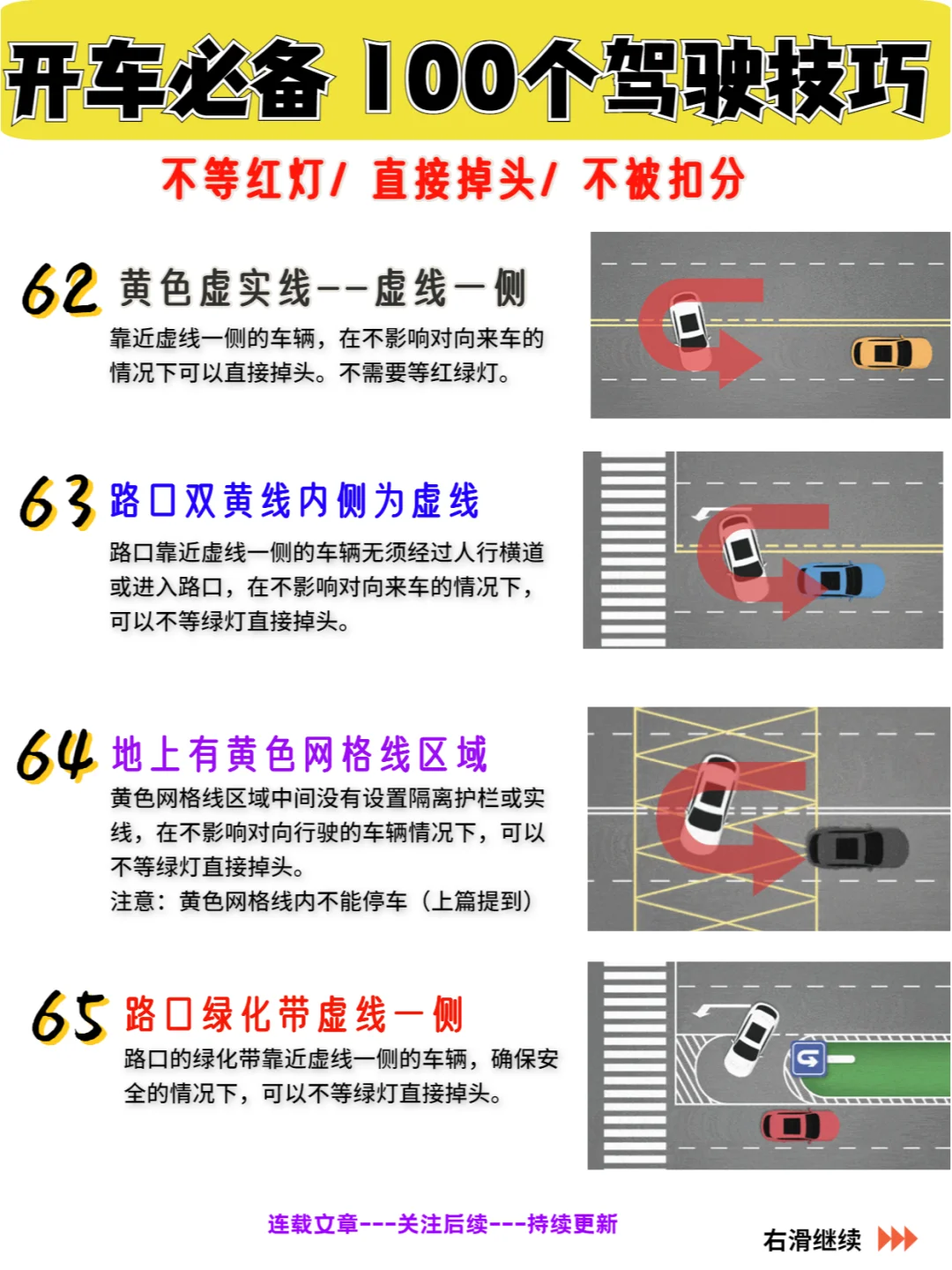 开车必备 100个驾驶技巧

不等红灯/ 直接掉头/ 不被扣分

62 黄色虚实线--虚线一侧

靠近虚线一侧的车辆，在不影响对向来车的情况下可以直接掉头。不需要等红绿灯。

63 路口双黄线内侧为虚线

路口靠近虚线一侧的车辆无须经过人行横道或进入路口，在不影响对向来车的情况下，可以不等绿灯直接掉头。

64 地上有黄色网格线区域

黄色网格线区域中间没有设置隔离护栏或实线，在不影响对向行驶的车辆情况下，可以不等绿灯直接掉头。

注意：黄色网格线内不能停车（上篇提到）

65 路口绿化带虚线一侧

路口的绿化带靠近虚线一侧的车辆，确保安全的情况下，可以不等绿灯直接掉头。

连载文章---关注后续---持续更新

右滑继续