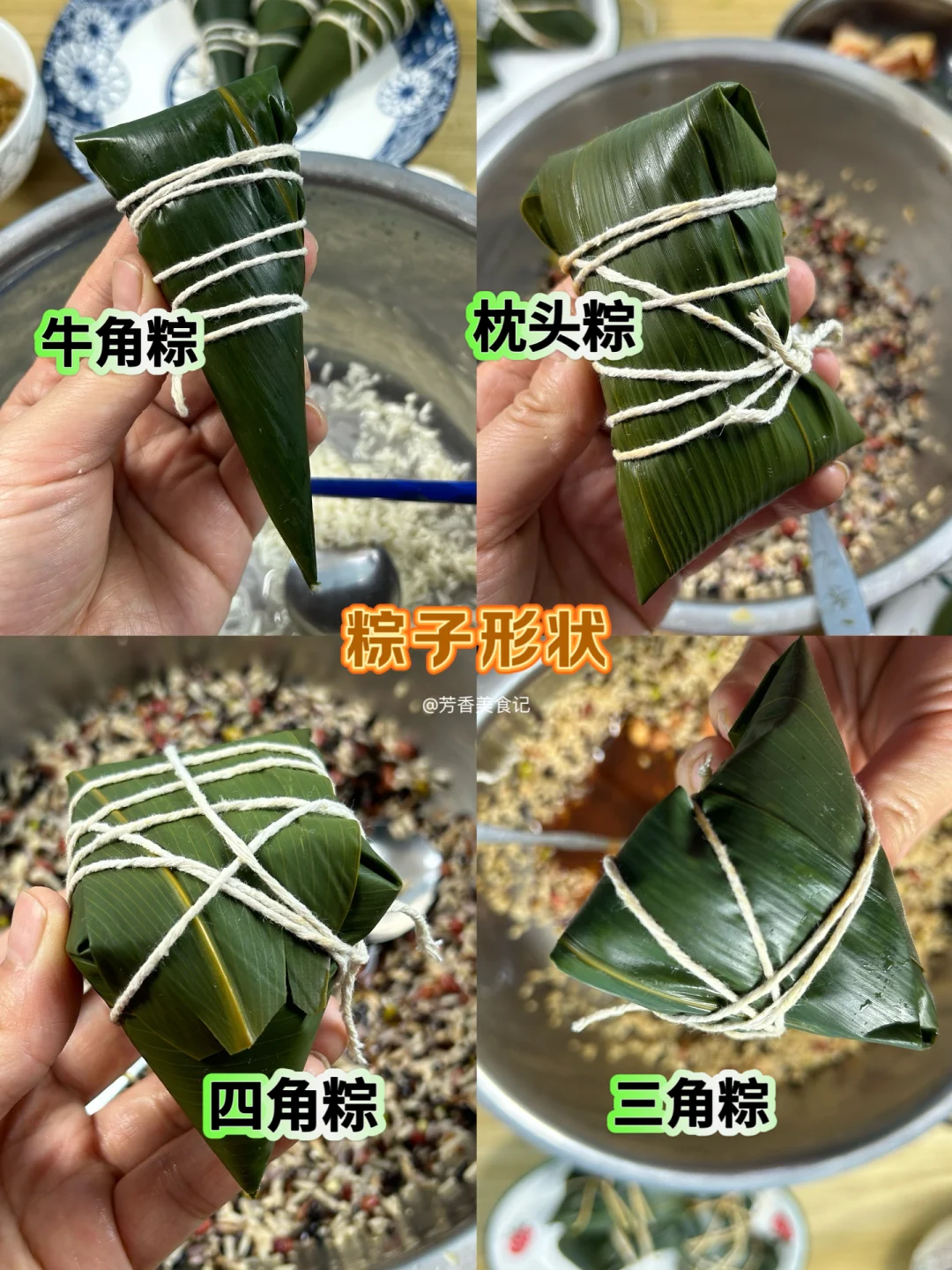 牛角粽

枕头粽

粽子形状

@芳香美食记

四角粽

三角粽