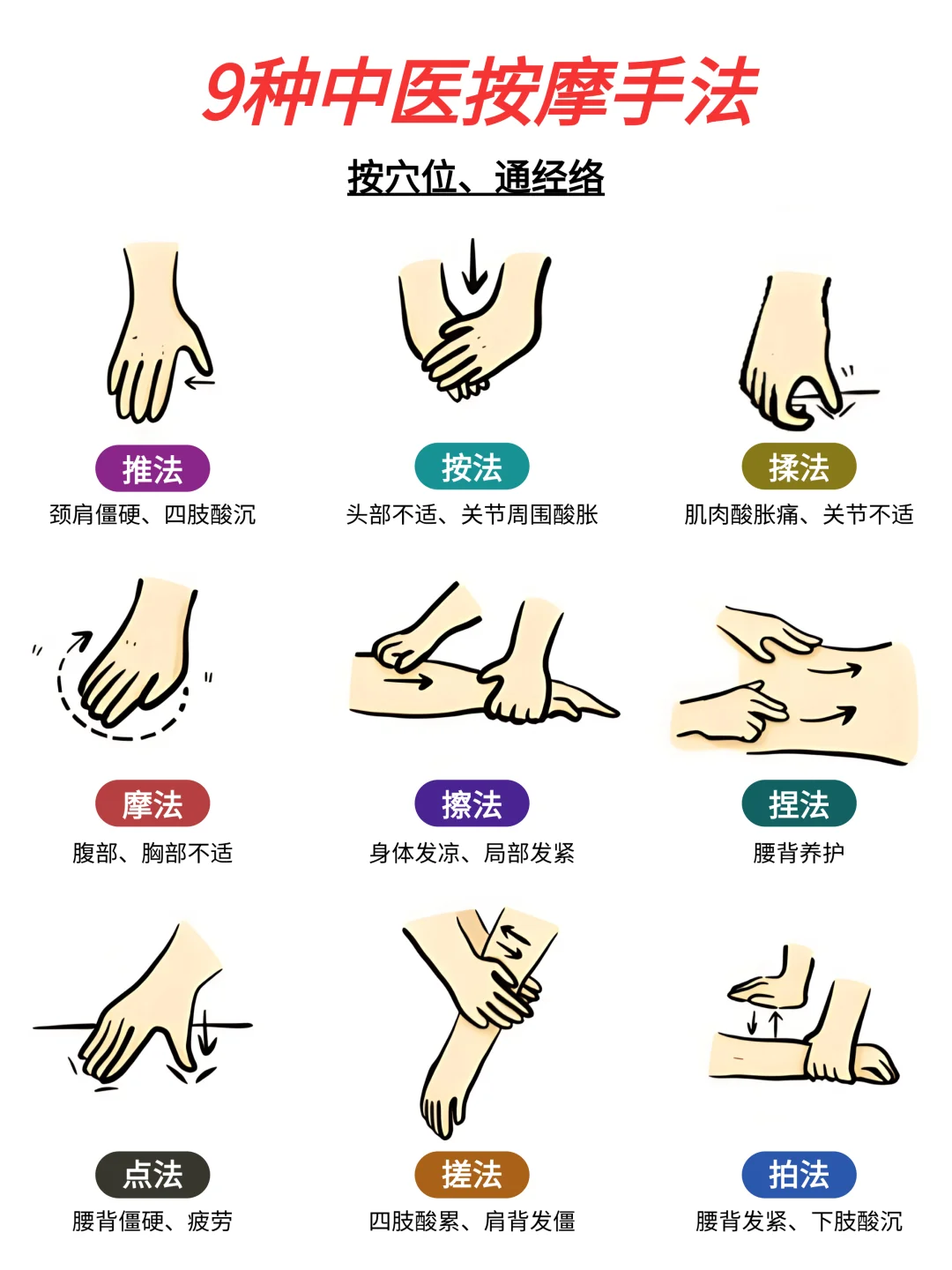 9种中医按摩手法

按穴位、通经络

推法
颈肩僵硬、四肢酸沉

按法
头部不适、关节周围酸胀

揉法
肌肉酸胀痛、关节不适

摩法
腹部、胸部不适

擦法
身体发凉、局部发紧

捏法
腰背养护

点法
腰背僵硬、疲劳

搓法
四肢酸累、肩背发僵

拍法
腰背发紧、下肢酸沉