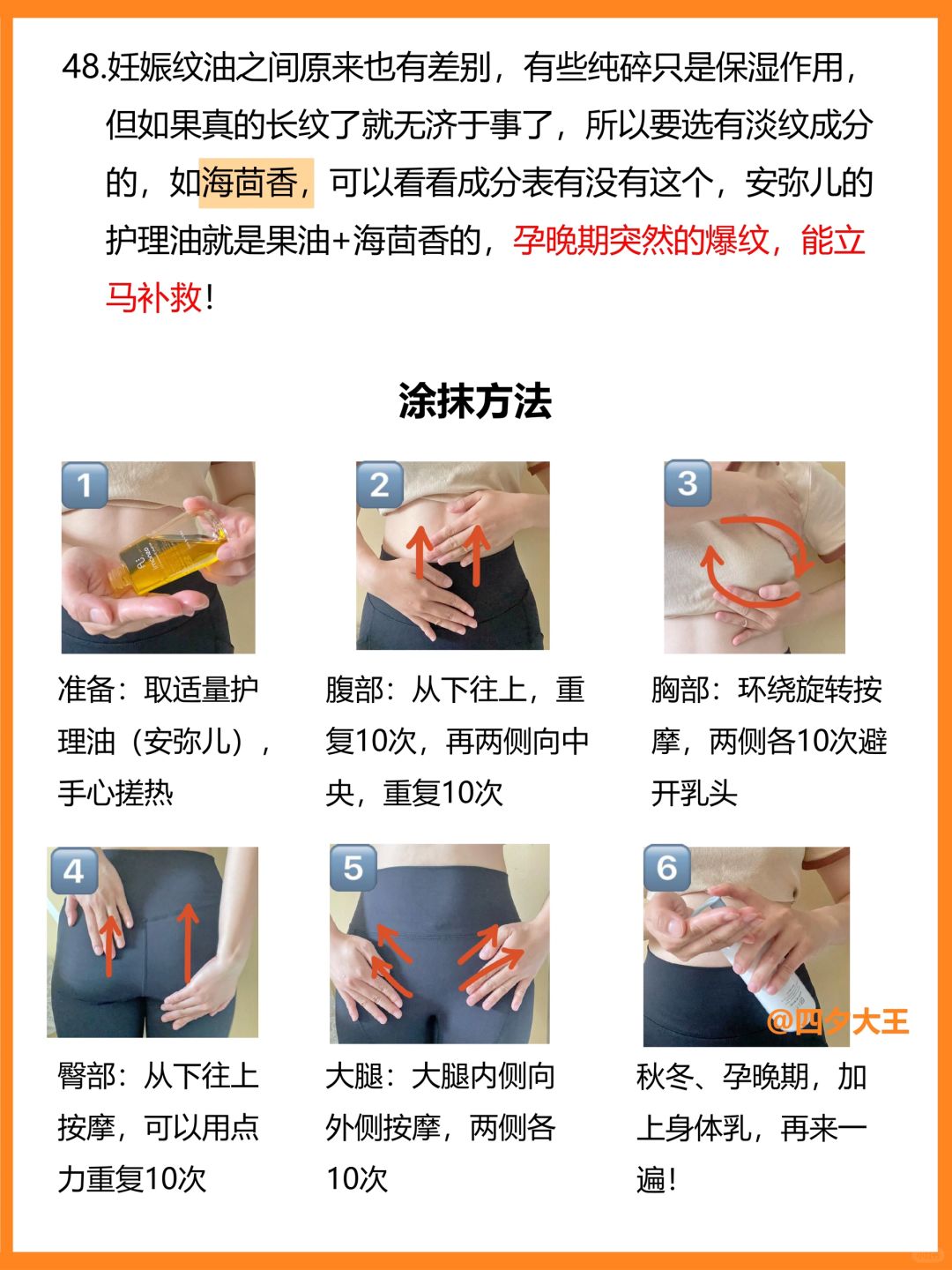 48.妊娠纹油之间原来也有差别，有些纯碎只是保湿作用，但如果真的长纹了就无济于事了，所以要选有淡纹成分的，如海茴香，可以看看成分表有没有这个，安弥儿的护理油就是果油+海茴香的，孕晚期突然的爆纹，能立马补救！

涂抹方法

1

准备：取适量护理油（安弥儿），手心搓热

2

腹部：从下往上，重复10次，再两侧向中央，重复10次

3

胸部：环绕旋转按摩，两侧各10次避开乳头

4

臀部：从下往上按摩，可以用点力重复10次

5

大腿：大腿内侧向外侧按摩，两侧各10次

6

@四夕大王

秋冬、孕晚期，加上身体乳，再来一遍！