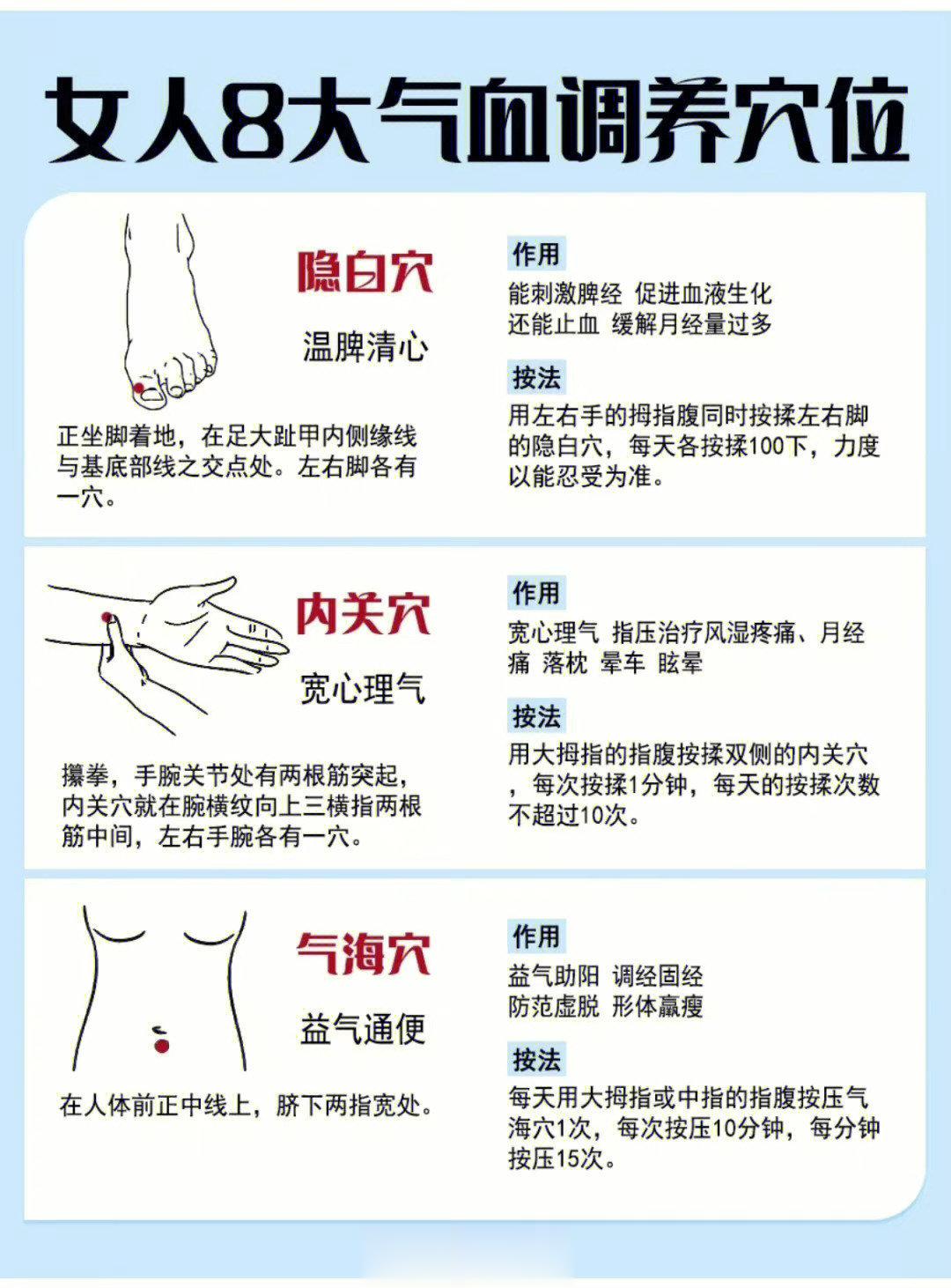 女人8大气血调养穴位

隐白穴

温脾清心

正坐脚着地，在足大趾甲内侧缘线与基底部线之交点处。左右脚各有一穴。

作用

能刺激脾经 促进血液生化
还能止血 缓解月经量过多

按法

用左右手的拇指腹同时按揉左右脚的隐白穴，每天各按揉100下，力度以能忍受为准。

内关穴

宽心理气

攥拳，手腕关节处有两根筋突起，内关穴就在腕横纹向上三横指两根筋中间，左右手腕各有一穴。

作用

宽心理气 指压治疗风湿疼痛、月经痛 落枕 晕车 眩晕

按法

用大拇指的指腹按揉双侧的内关穴，每次按揉1分钟，每天的按揉次数不超过10次。

气海穴

益气通便

在人体前正中线上，脐下两指宽处。

作用

益气助阳 调经固经
防范虚脱 形体羸瘦

按法

每天用大拇指或中指的指腹按压气海穴1次，每次按压10分钟，每分钟按压15次。