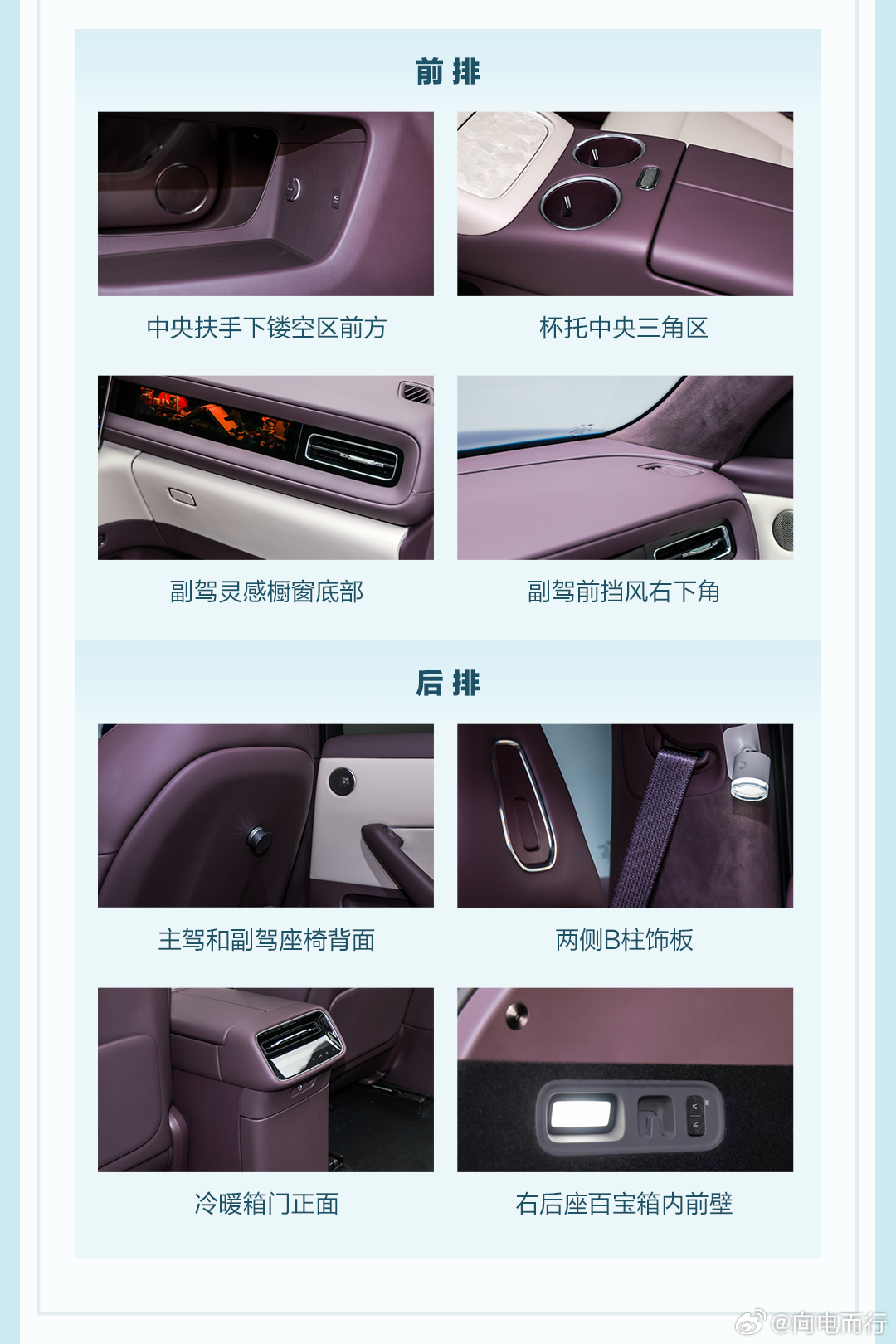 前排

中央扶手下镂空区前方

杯托中央三角区

副驾灵感橱窗底部

副驾前挡风右下角

后排

主驾和副驾座椅背面

两侧B柱饰板

冷暖箱门正面

右后座百宝箱内前壁

@向电而行