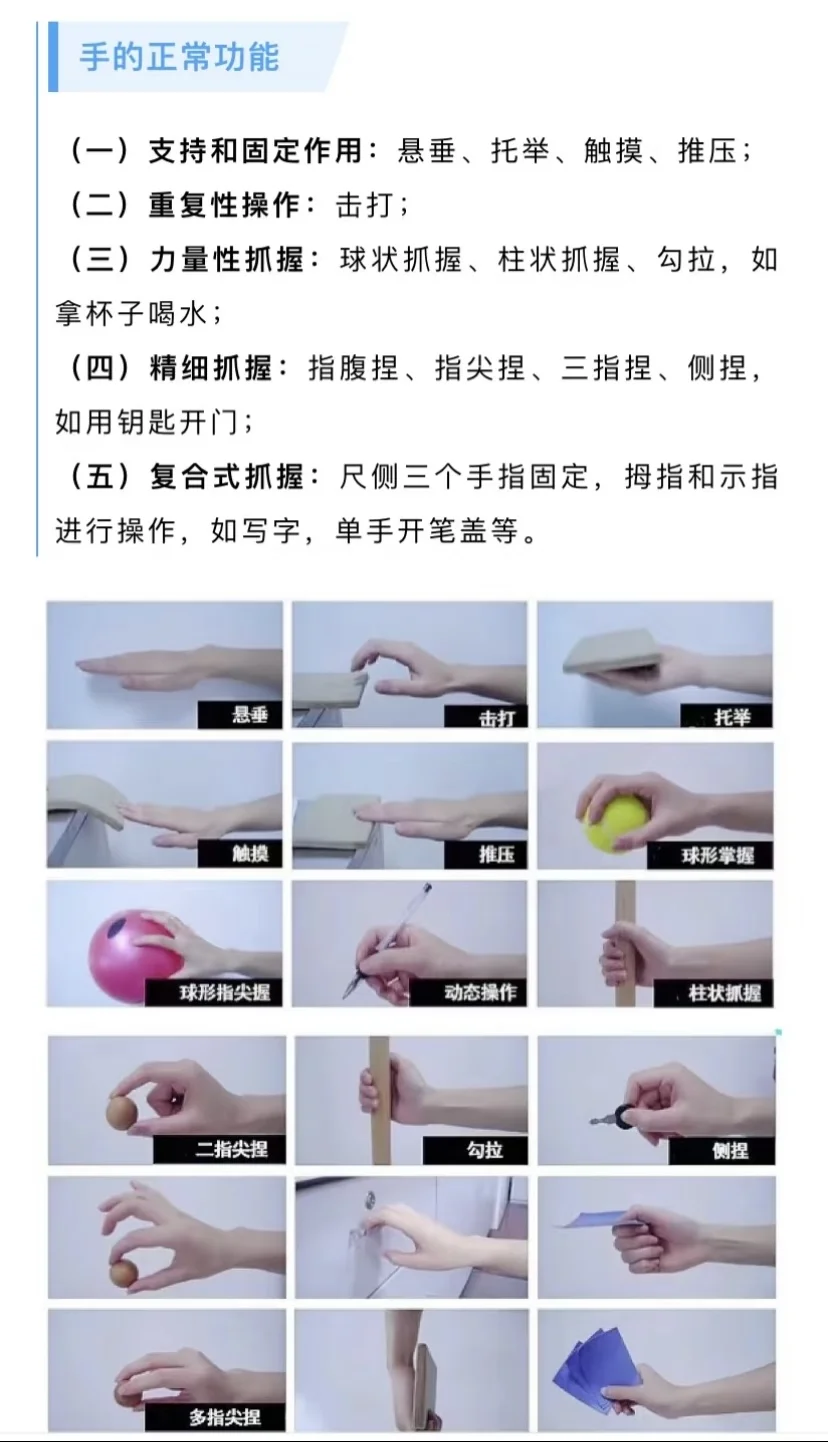 手的正常功能

（一）支持和固定作用：悬垂、托举、触摸、推压；
（二）重复性操作：击打；
（三）力量性抓握：球状抓握、柱状抓握、勾拉，如拿杯子喝水；
（四）精细抓握：指腹捏、指尖捏、三指捏、侧捏，如用钥匙开门；
（五）复合式抓握：尺侧三个手指固定，拇指和示指进行操作，如写字，单手开笔盖等。

悬垂
击打
托举
触摸
推压
球形掌握
球形指尖握
动态操作
柱状抓握
二指尖捏
勾拉
侧捏
多指尖捏