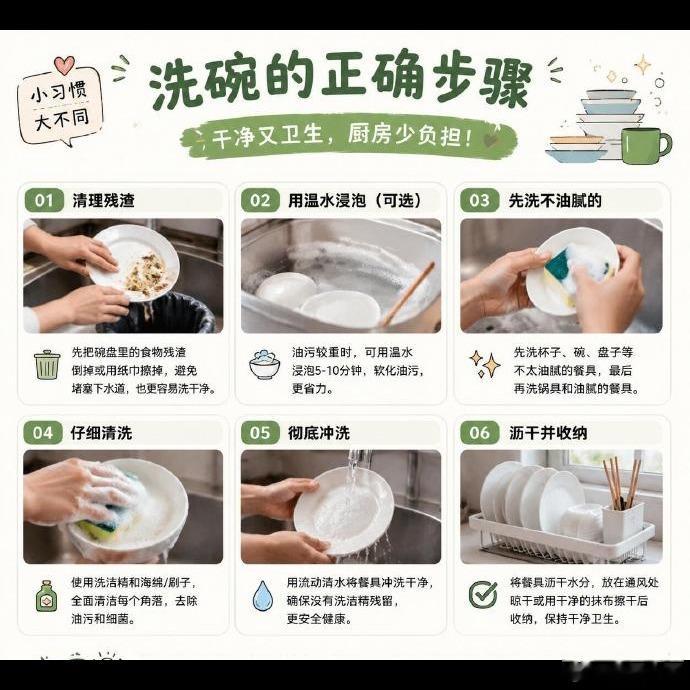 小习惯
大不同

洗碗的正确步骤

干净又卫生，厨房少负担！

01 清理残渣

先把碗盘里的食物残渣倒掉或用纸巾擦掉，避免堵塞下水道，也更容易洗干净。

02 用温水浸泡（可选）

油污较重时，可用温水浸泡5-10分钟，软化油污，更省力。

03 先洗不油腻的

先洗杯子、碗、盘子等不太油腻的餐具，最后再洗锅具和油腻的餐具。

04 仔细清洗

使用洗洁精和海绵/刷子，全面清洁每个角落，去除油污和细菌。

05 彻底冲洗

用流动清水将餐具冲洗干净，确保没有洗洁精残留，更安全健康。

06 沥干并收纳

将餐具沥干水分，放在通风处晾干或用干净的抹布擦干后收纳，保持干净卫生。