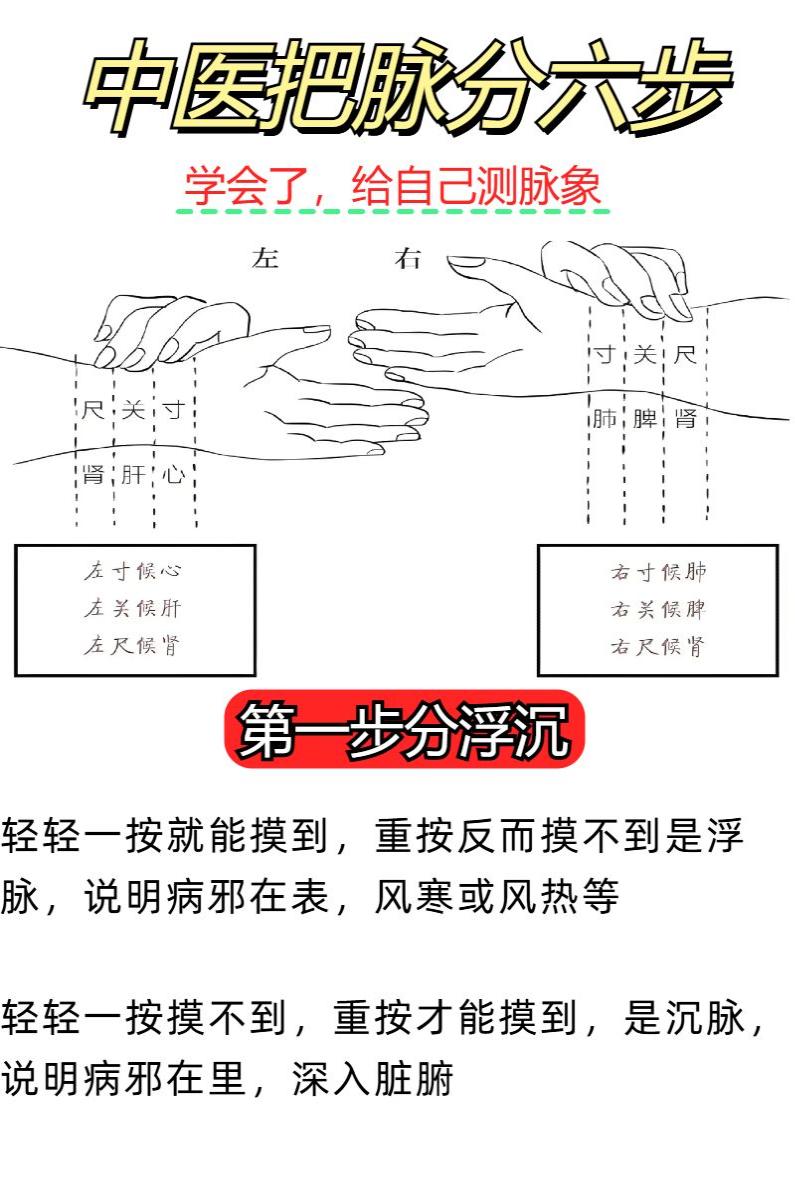 中医把脉分六步

学会了，给自己测脉象

左 右

尺 关 寸
肾 肝 心

寸 关 尺
肺 脾 肾

左寸候心
左关候肝
左尺候肾

右寸候肺
右关候脾
右尺候肾

第一步分浮沉

轻轻一按就能摸到，重按反而摸不到是浮脉，说明病邪在表，风寒或风热等

轻轻一按摸不到，重按才能摸到，是沉脉，说明病邪在里，深入脏腑