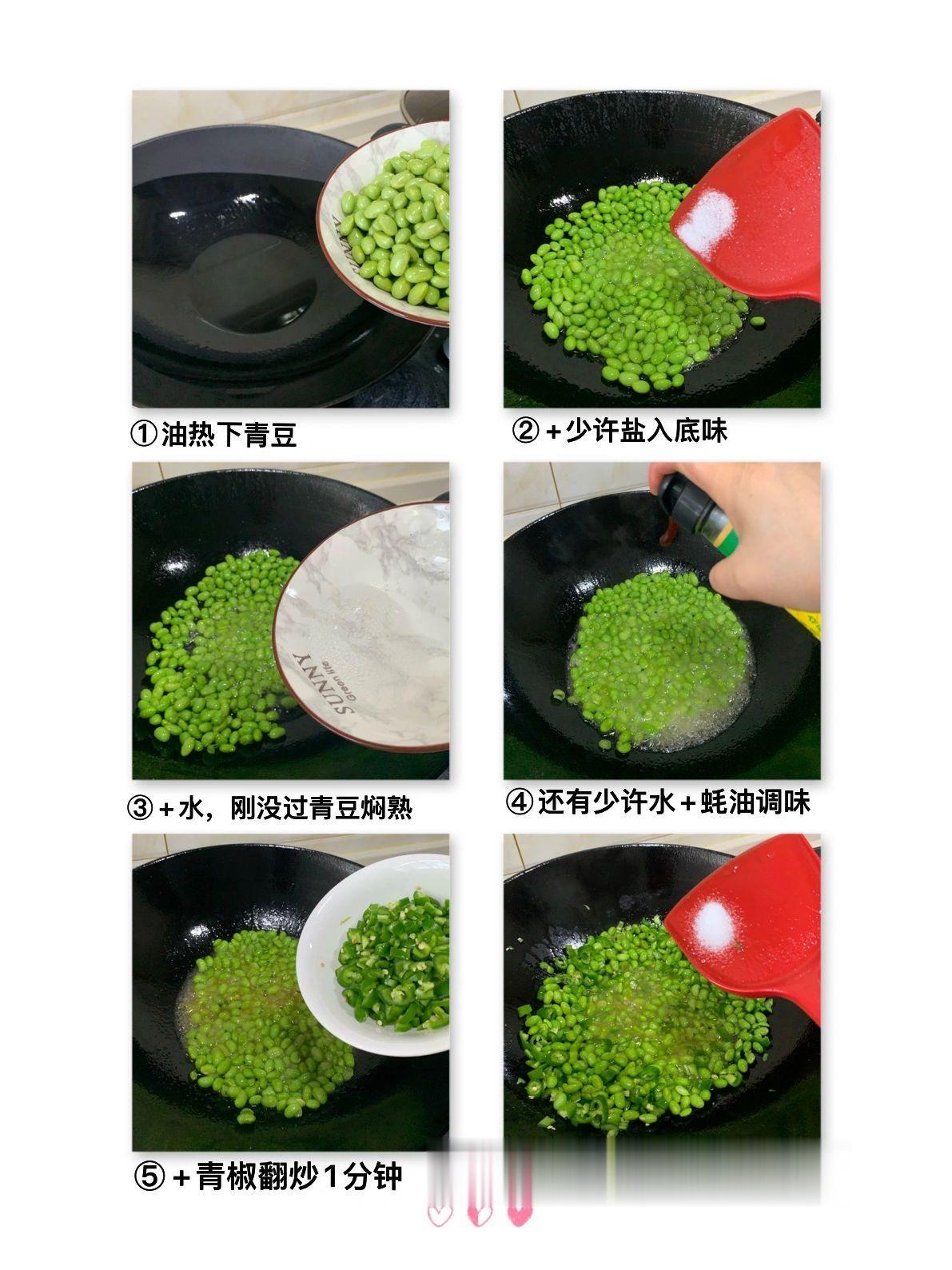 SUNNY

①油热下青豆

②＋少许盐入底味

SUNNY Green life

③＋水，刚没过青豆焖熟

④还有少许水＋蚝油调味

⑤＋青椒翻炒1分钟