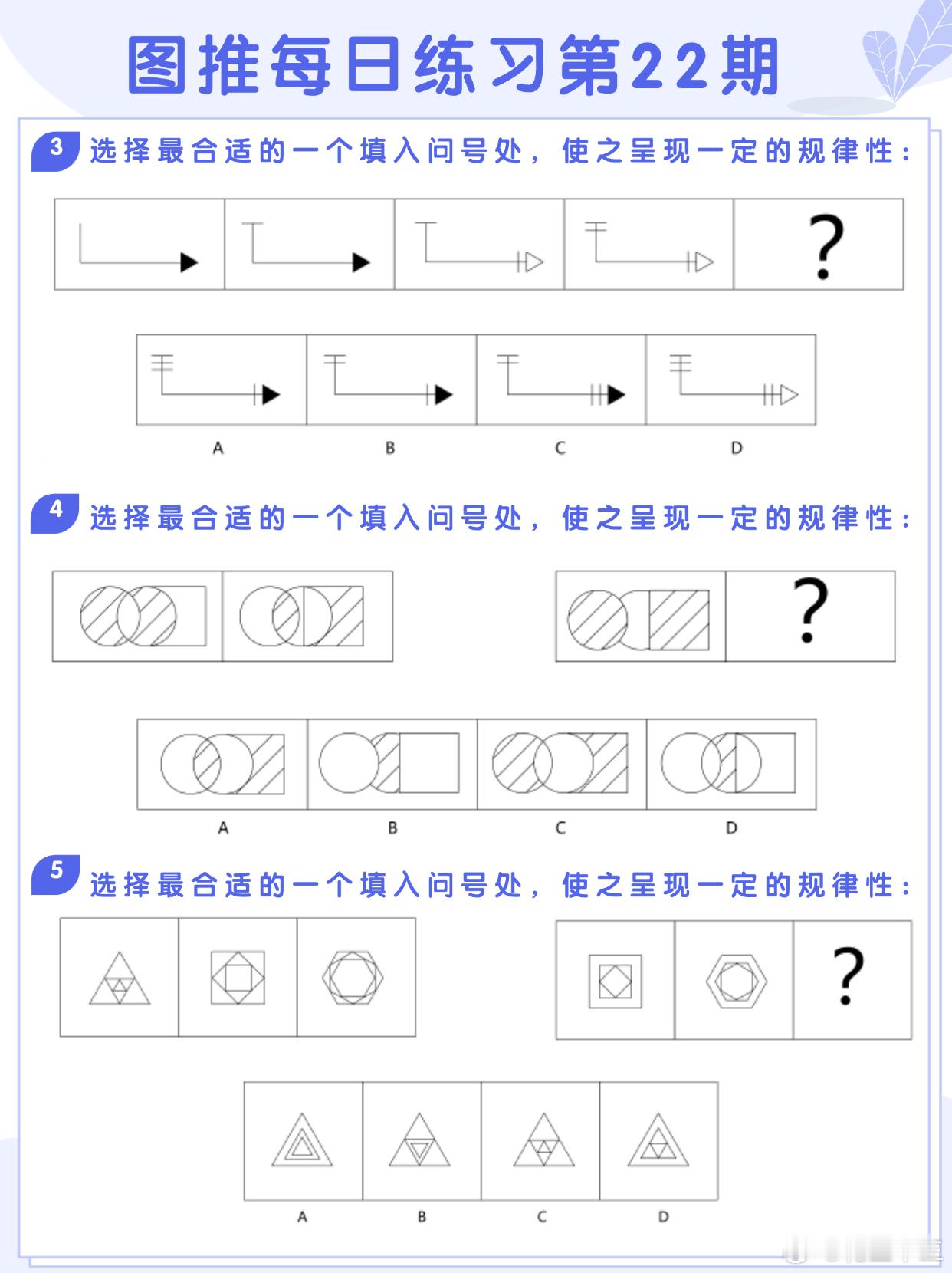 图推每日练习第22期

3 选择最合适的一个填入问号处，使之呈现一定的规律性：

?

A B C D

4 选择最合适的一个填入问号处，使之呈现一定的规律性：

?

A B C D

5 选择最合适的一个填入问号处，使之呈现一定的规律性：

?

A B C D