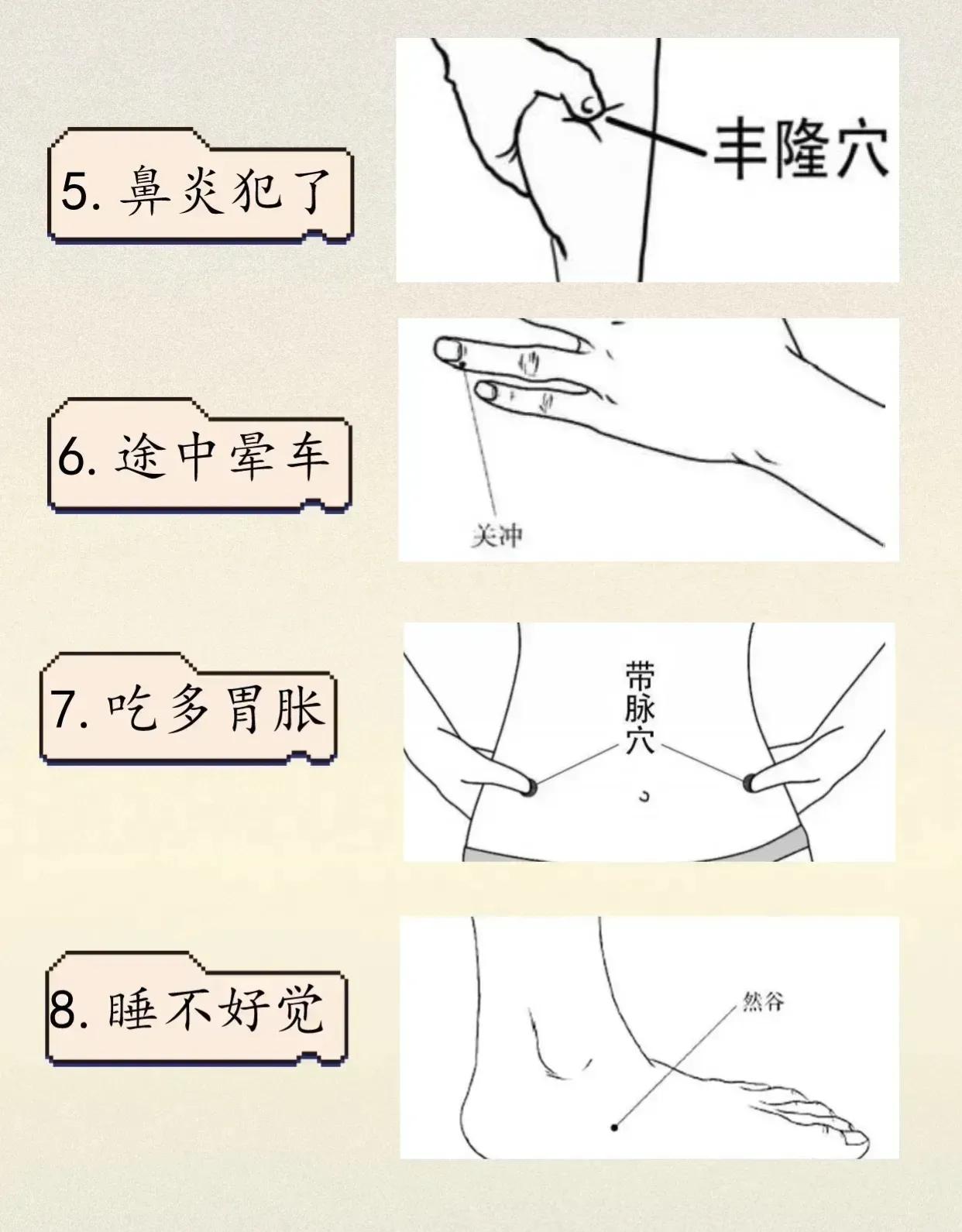 5. 鼻炎犯了

丰隆穴

6. 途中晕车

关冲

7. 吃多胃胀

带脉穴

8. 睡不好觉

然谷