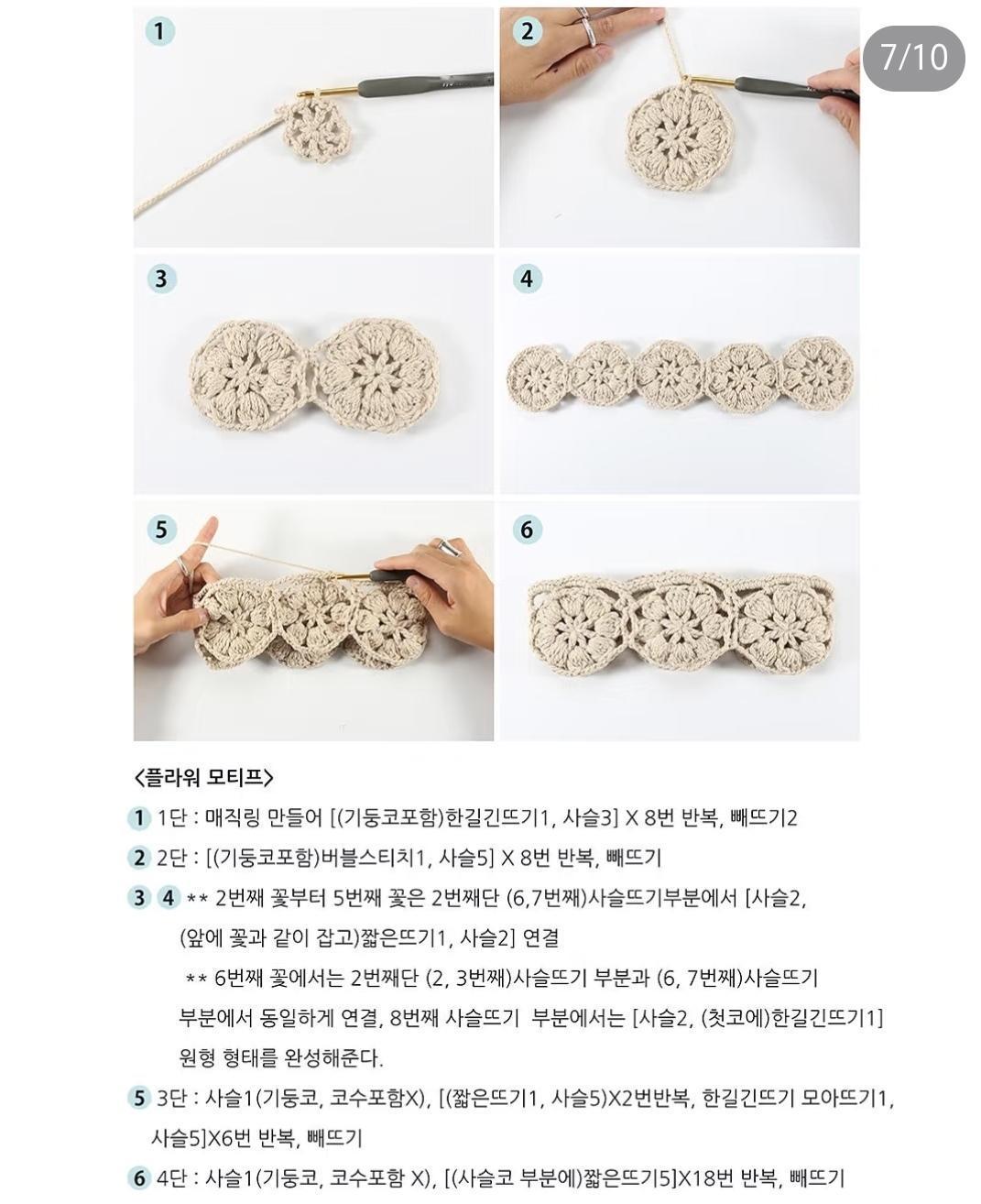 1

2

7/10

3

4

5

6

<플라워 모티프>

1 1단 : 매직링 만들어 [(기둥코포함)한길긴뜨기1, 사슬3] X 8번 반복, 빼뜨기2

2 2단 : [(기둥코포함)버블스티치1, 사슬5] X 8번 반복, 빼뜨기

3 4 ** 2번째 꽃부터 5번째 꽃은 2번째단 (6,7번째)사슬뜨기부분에서 [사슬2, (앞에 꽃과 같이 잡고)짧은뜨기1, 사슬2] 연결

** 6번째 꽃에서는 2번째단 (2, 3번째)사슬뜨기 부분과 (6, 7번째)사슬뜨기 부분에서 동일하게 연결, 8번째 사슬뜨기 부분에서는 [사슬2, (첫코에)한길긴뜨기1] 원형 형태를 완성해준다.

5 3단 : 사슬1(기둥코, 코수포함X), [(짧은뜨기1, 사슬5)X2번반복, 한길긴뜨기 모아뜨기1, 사슬5]X6번 반복, 빼뜨기

6 4단 : 사슬1(기둥코, 코수포함 X), [(사슬코 부분에)짧은뜨기5]X18번 반복, 빼뜨기