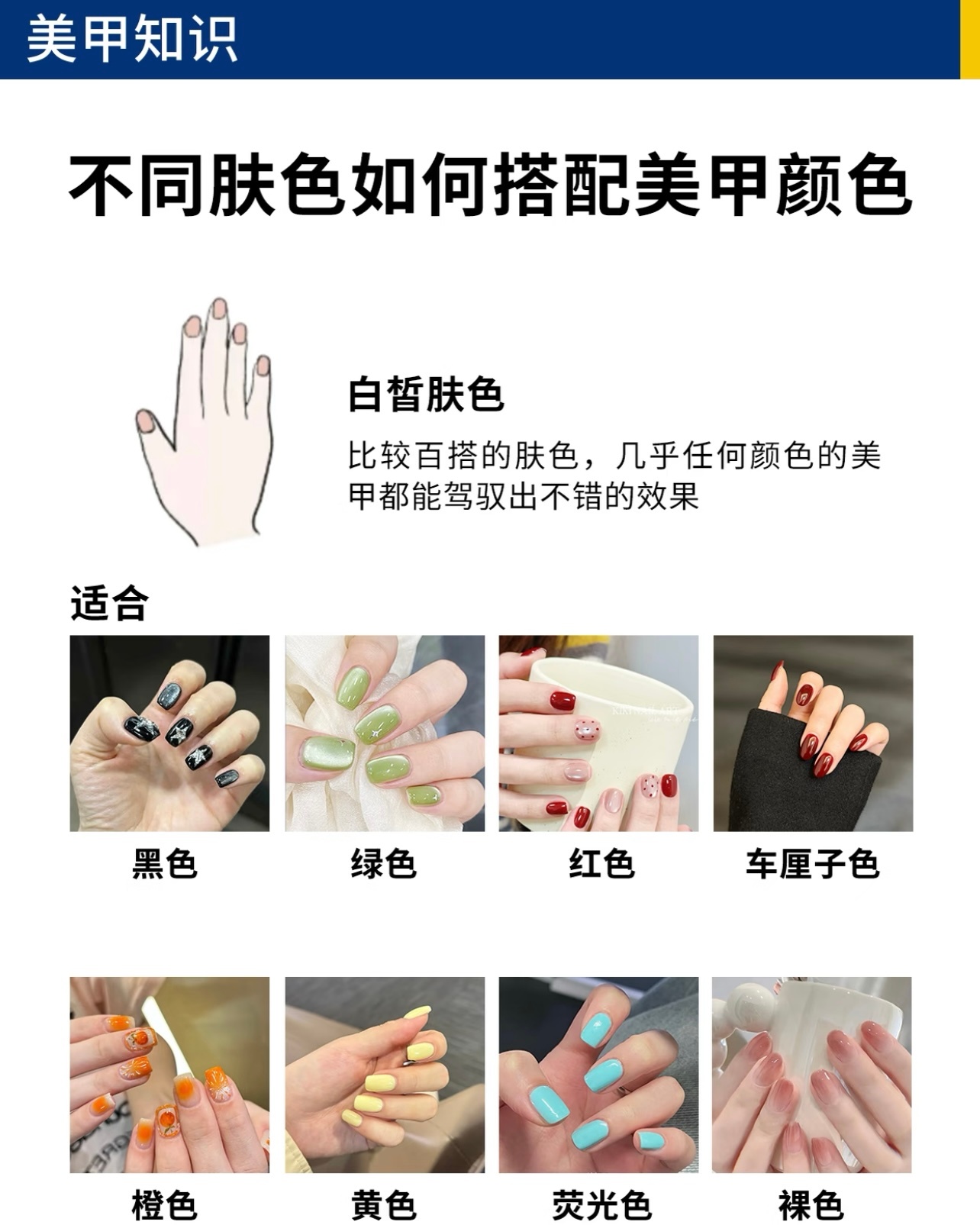 美甲知识

不同肤色如何搭配美甲颜色

白皙肤色

比较百搭的肤色，几乎任何颜色的美甲都能驾驭出不错的效果

适合

黑色

绿色

红色

车厘子色

橙色

黄色

荧光色

裸色