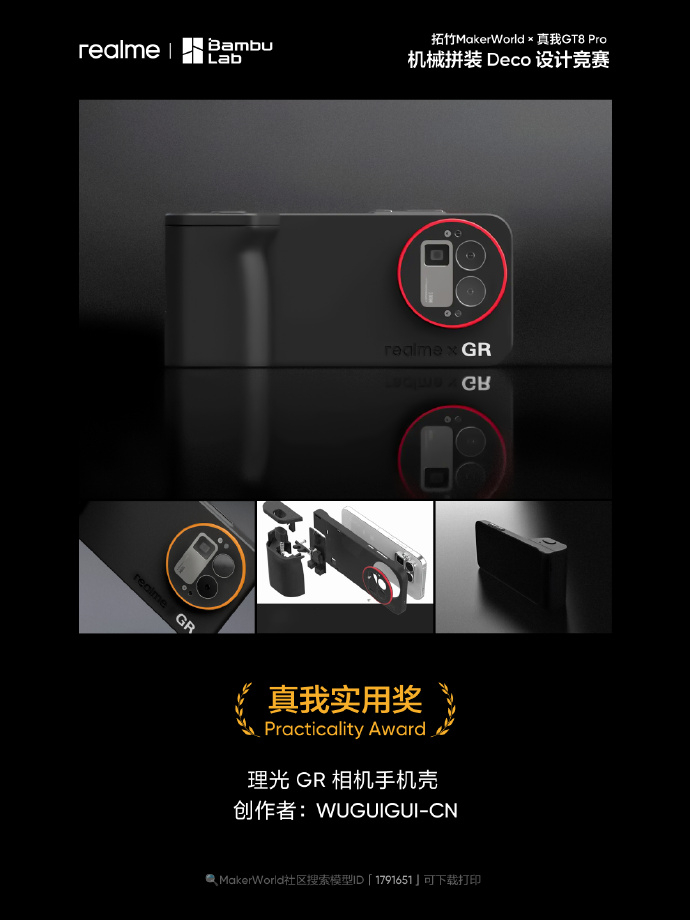 realme | Bambu Lab

拓竹MakerWorld × 真我GT8 Pro
机械拼装 Deco 设计竞赛

realme × GR

realme
GR

真我实用奖
Practicality Award

理光 GR 相机手机壳
创作者：WUGUIGUI-CN

MakerWorld社区搜索模型ID「1791651」可下载打印