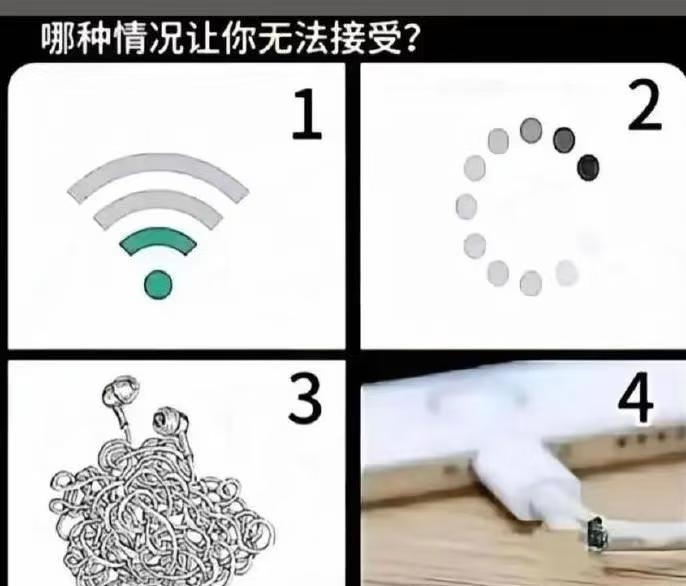 哪种情况让你无法接受?

1

2

3

4