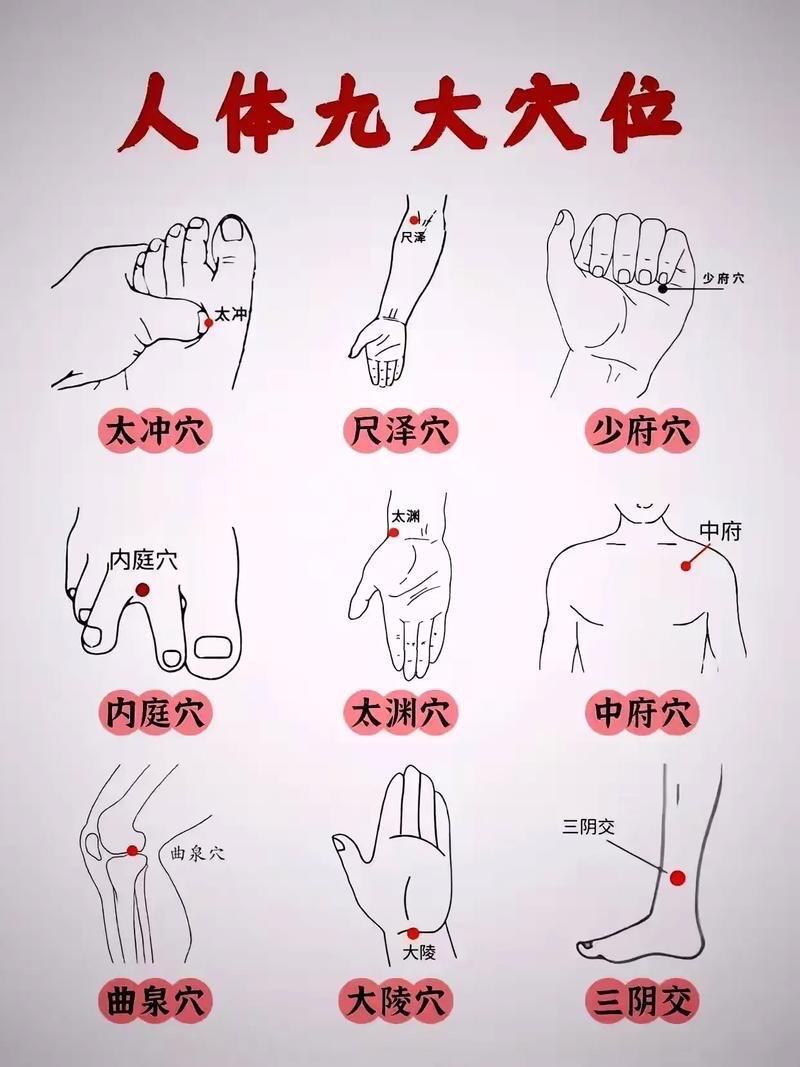 人体九大穴位

太冲

太冲穴

尺泽

尺泽穴

少府穴

少府穴

内庭穴

内庭穴

太渊

太渊穴

中府

中府穴

曲泉穴

曲泉穴

大陵

大陵穴

三阴交

三阴交