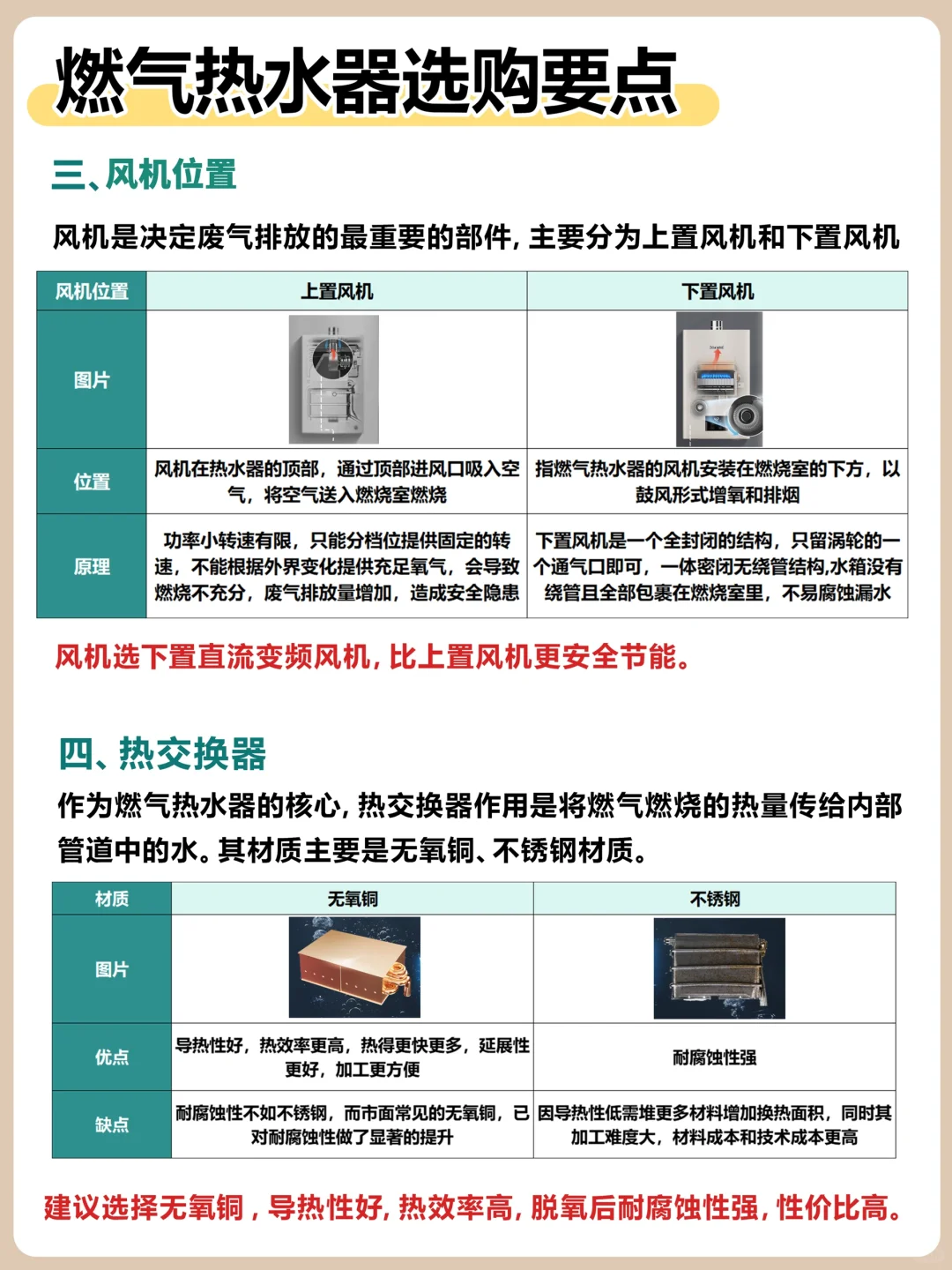 燃气热水器选购要点

三、风机位置

风机是决定废气排放的最重要的部件，主要分为上置风机和下置风机

| 风机位置 | 上置风机 | 下置风机 |
|---|---|---|
| 图片 | | |
| 位置 | 风机在热水器的顶部，通过顶部进风口吸入空气，将空气送入燃烧室燃烧 | 指燃气热水器的风机安装在燃烧室的下方，以鼓风形式增氧和排烟 |
| 原理 | 功率小转速有限，只能分档位提供固定的转速，不能根据外界变化提供充足氧气，会导致燃烧不充分，废气排放量增加，造成安全隐患 | 下置风机是一个全封闭的结构，只留涡轮的一个通气口即可，一体密闭无绕管结构,水箱没有绕管且全部包裹在燃烧室里，不易腐蚀漏水 |

风机选下置直流变频风机，比上置风机更安全节能。

四、热交换器

作为燃气热水器的核心，热交换器作用是将燃气燃烧的热量传给内部管道中的水。其材质主要是无氧铜、不锈钢材质。

| 材质 | 无氧铜 | 不锈钢 |
|---|---|---|
| 图片 | | |
| 优点 | 导热性好，热效率更高，热得更快更多，延展性更好，加工更方便 | 耐腐蚀性强 |
| 缺点 | 耐腐蚀性不如不锈钢，而市面常见的无氧铜，已对耐腐蚀性做了显著的提升 | 因导热性低需堆更多材料增加换热面积，同时其加工难度大，材料成本和技术成本更高 |

建议选择无氧铜，导热性好，热效率高，脱氧后耐腐蚀性强，性价比高。