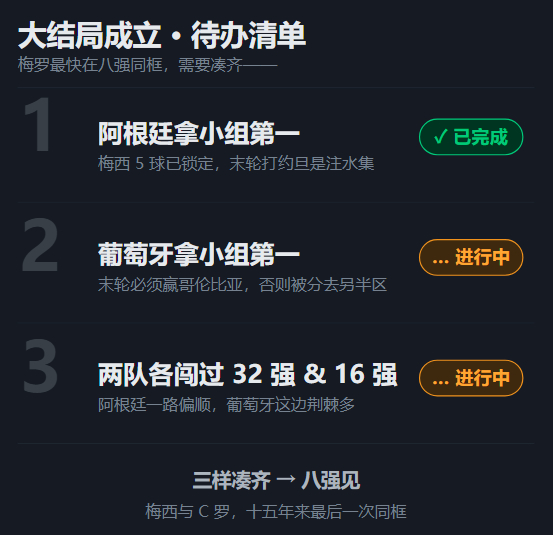 大结局成立 · 待办清单
梅罗最快在八强同框，需要凑齐——

1
阿根廷拿小组第一
梅西 5 球已锁定，末轮打约旦是注水集
✓ 已完成

2
葡萄牙拿小组第一
末轮必须赢哥伦比亚，否则被分去另半区
... 进行中

3
两队各闯过 32 强 & 16 强
阿根廷一路偏顺，葡萄牙这边荆棘多
... 进行中

三样凑齐 → 八强见
梅西与 C 罗，十五年来最后一次同框