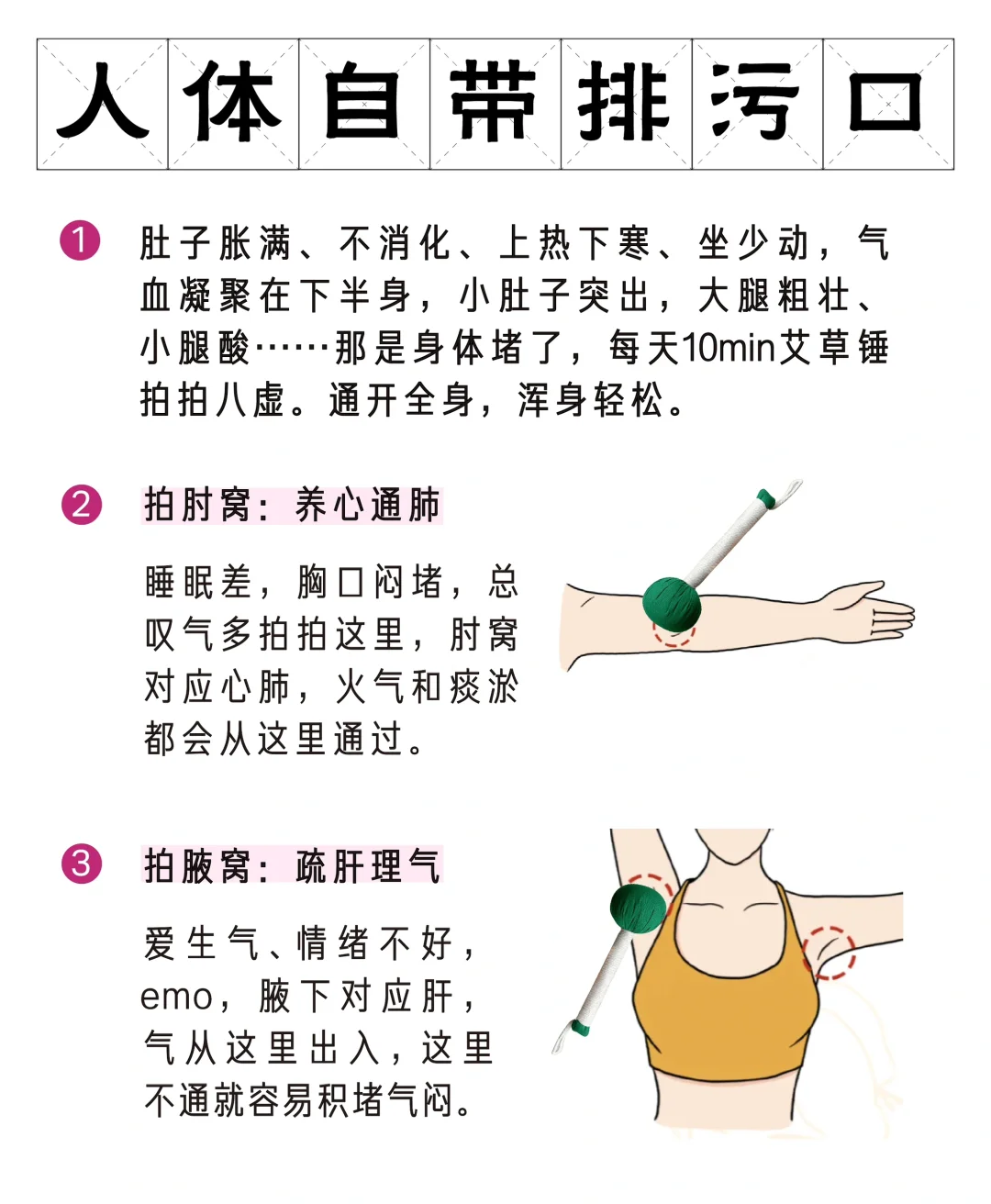 人体自带排污口

1 肚子胀满、不消化、上热下寒、坐少动，气血凝聚在下半身，小肚子突出，大腿粗壮、小腿酸……那是身体堵了，每天10min艾草锤拍拍八虚。通开全身，浑身轻松。

2 拍肘窝：养心通肺

睡眠差，胸口闷堵，总叹气多拍拍这里，肘窝对应心肺，火气和痰淤都会从这里通过。

3 拍腋窝：疏肝理气

爱生气、情绪不好，emo，腋下对应肝，气从这里出入，这里不通就容易积堵气闷。