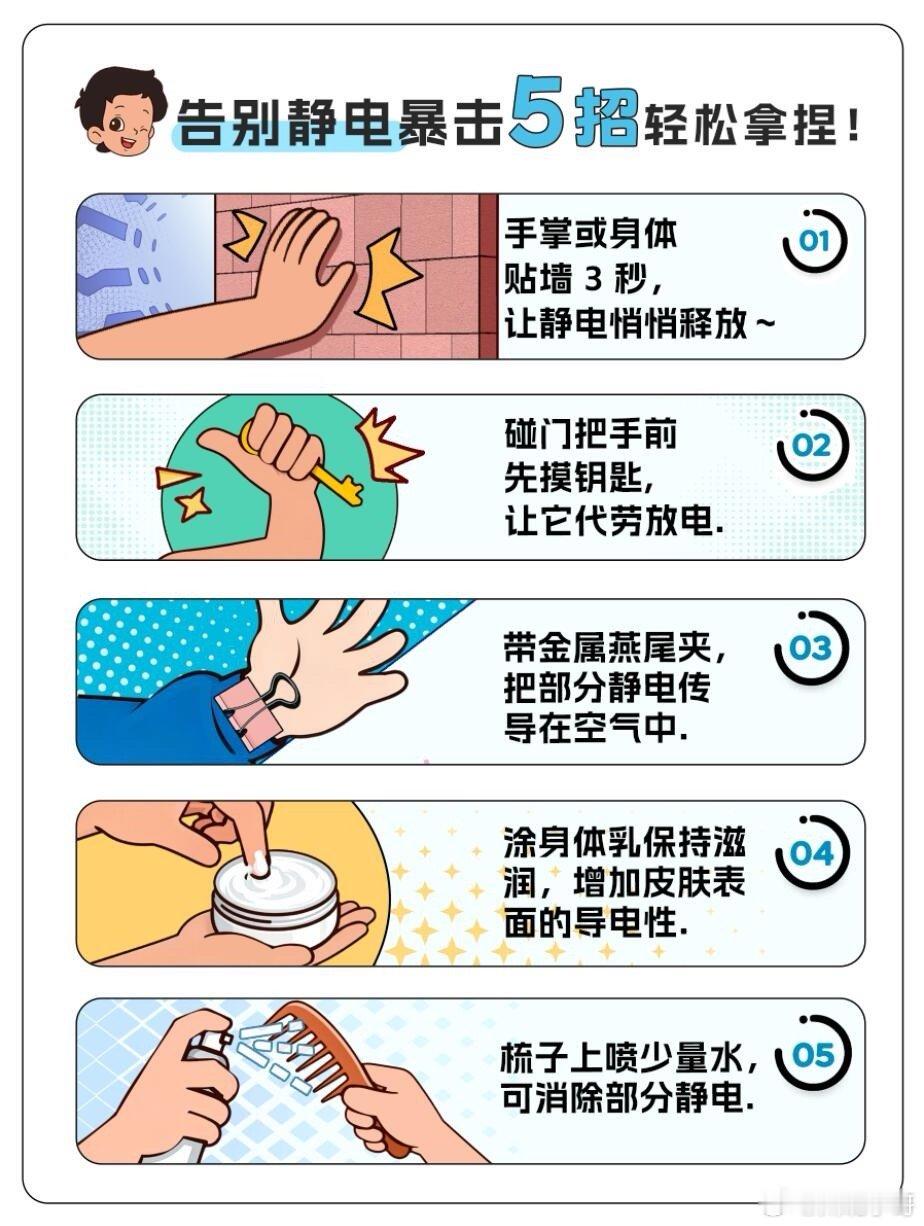 告别静电暴击5招轻松拿捏!

手掌或身体贴墙 3 秒,让静电悄悄释放~

01

碰门把手前先摸钥匙,让它代劳放电.

02

带金属燕尾夹,把部分静电传导在空气中.

03

涂身体乳保持滋润,增加皮肤表面的导电性.

04

梳子上喷少量水,可消除部分静电.

05