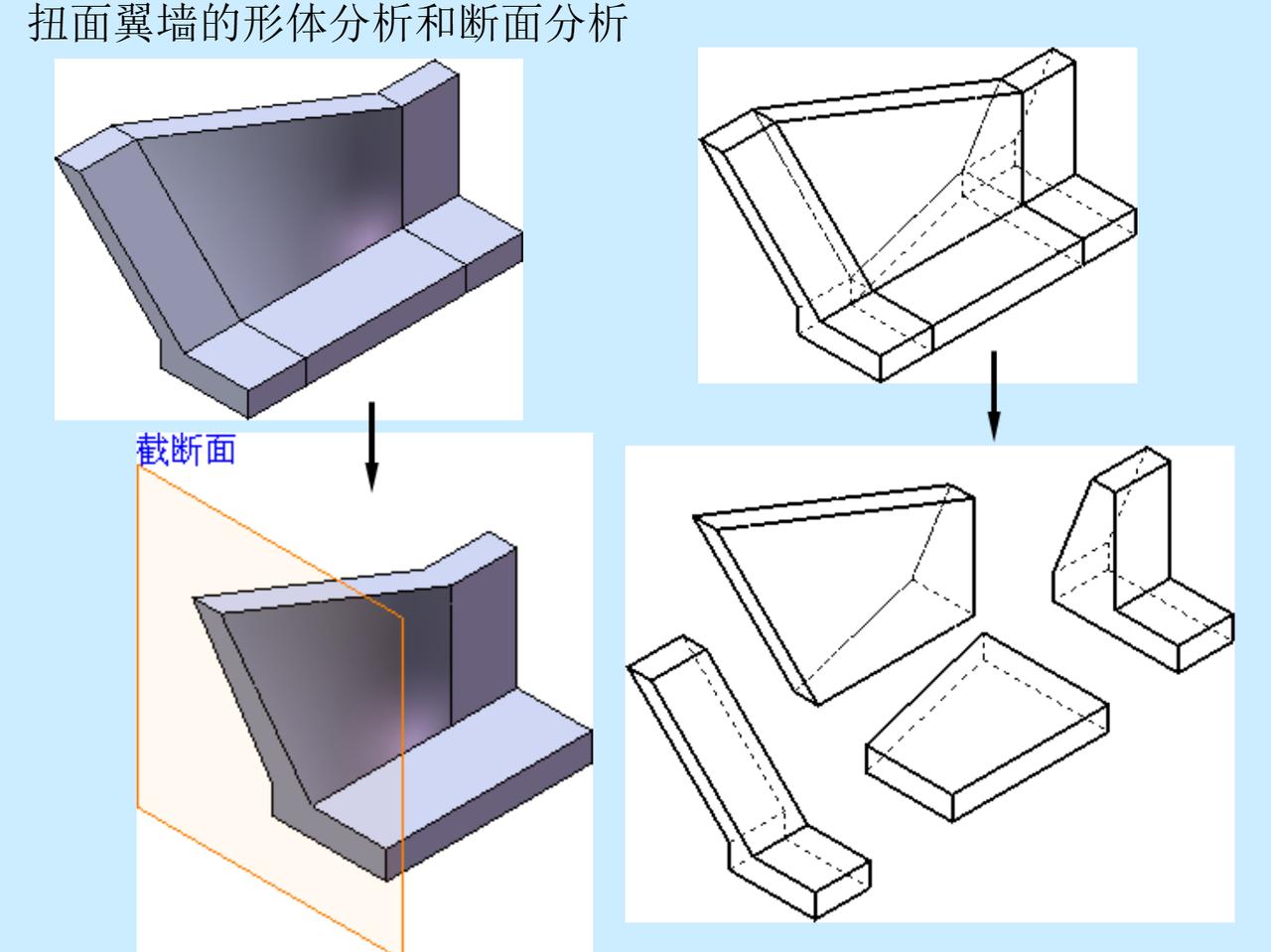 扭面翼墙的形体分析和断面分析

截断面