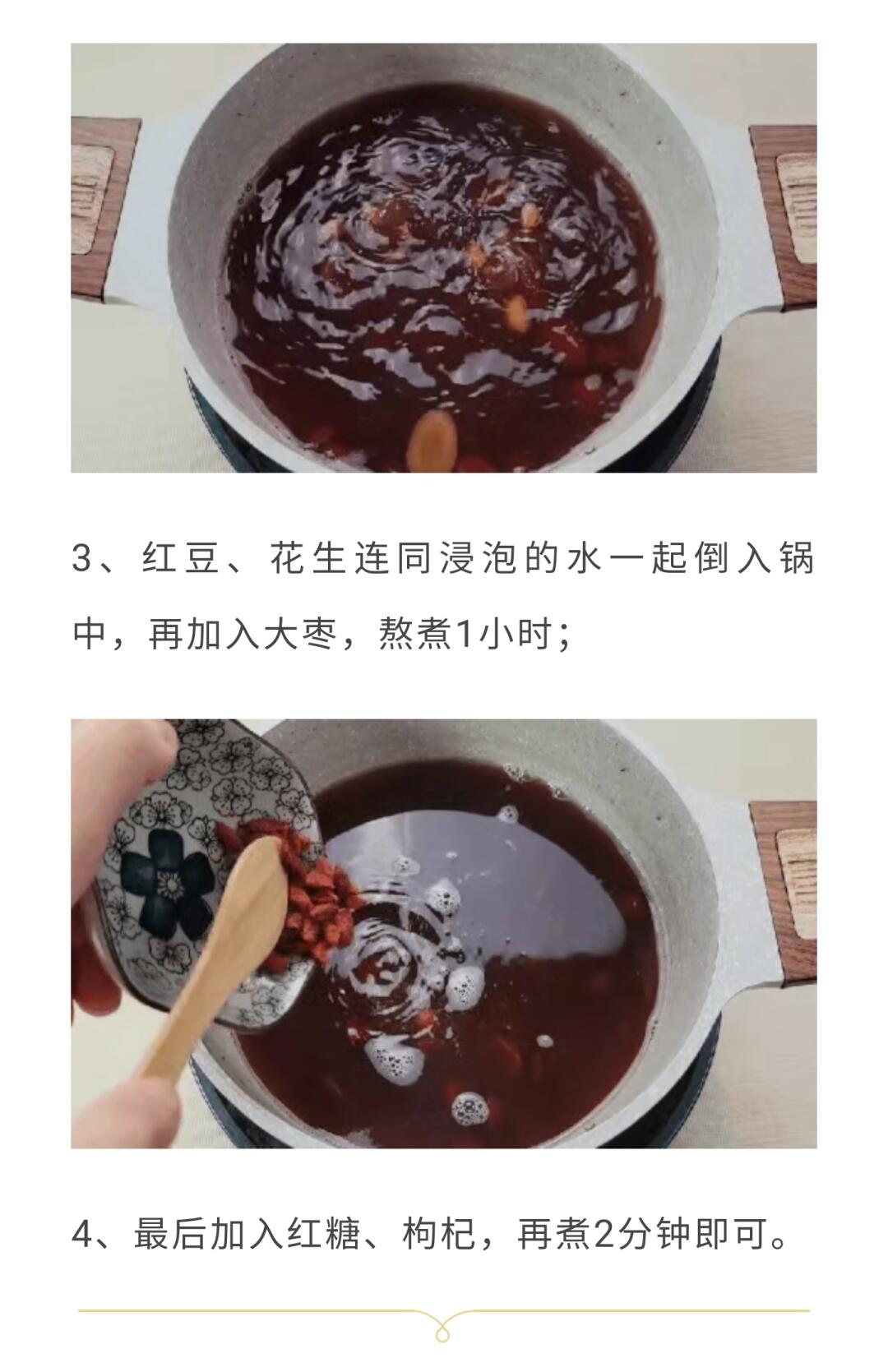 3、红豆、花生连同浸泡的水一起倒入锅中，再加入大枣，熬煮1小时；

4、最后加入红糖、枸杞，再煮2分钟即可。