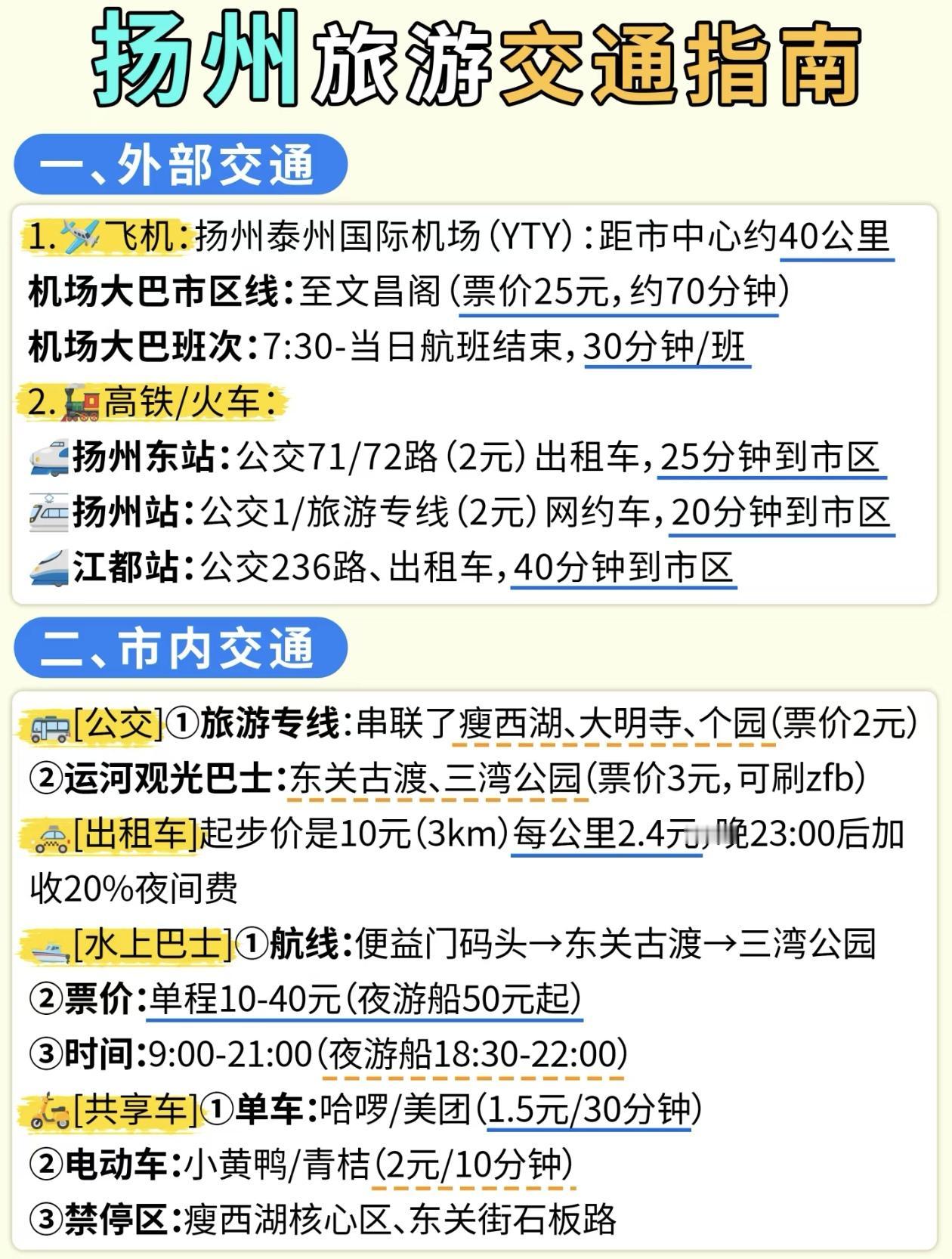 扬州旅游交通指南

一、外部交通

1.飞机:扬州泰州国际机场(YTY):距市中心约40公里
机场大巴市区线:至文昌阁(票价25元,约70分钟)
机场大巴班次:7:30-当日航班结束,30分钟/班
2.高铁/火车:
扬州东站:公交71/72路(2元)出租车,25分钟到市区
扬州站:公交1/旅游专线(2元)网约车,20分钟到市区
江都站:公交236路、出租车,40分钟到市区

二、市内交通

[公交]①旅游专线:串联了瘦西湖、大明寺、个园(票价2元)
②运河观光巴士:东关古渡、三湾公园(票价3元,可刷zfb)
[出租车]起步价是10元(3km)每公里2.4元,晚23:00后加收20%夜间费
[水上巴士]①航线:便益门码头→东关古渡→三湾公园
②票价:单程10-40元(夜游船50元起)
③时间:9:00-21:00(夜游船18:30-22:00)
[共享车]①单车:哈啰/美团(1.5元/30分钟)
②电动车:小黄鸭/青桔(2元/10分钟)
③禁停区:瘦西湖核心区、东关街石板路