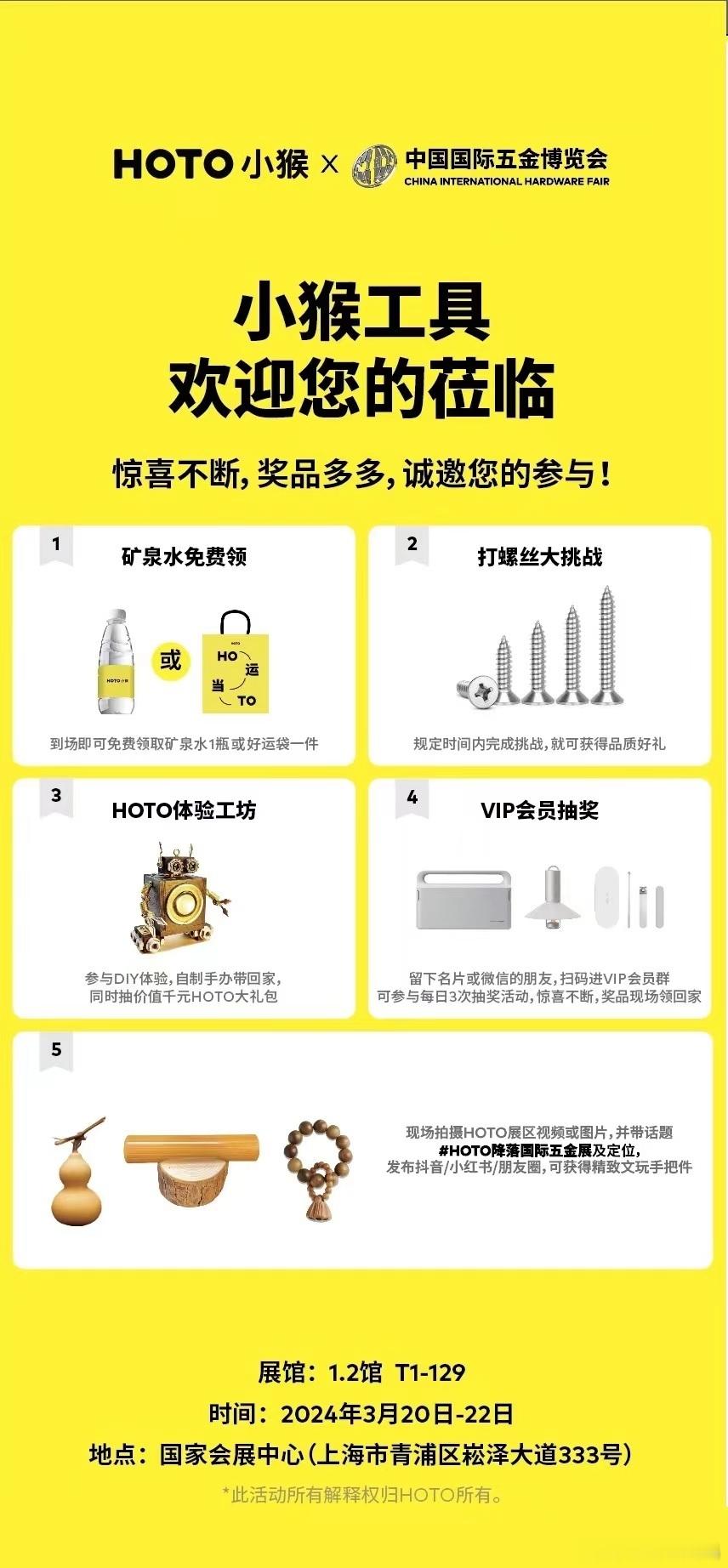 HOTO 小猴 × 中国国际五金博览会 CHINA INTERNATIONAL HARDWARE FAIR

小猴工具
欢迎您的莅临

惊喜不断，奖品多多，诚邀您的参与！

1
矿泉水免费领

HOTO小猴

或

HOTO
HO 运
当
TO

到场即可免费领取矿泉水1瓶或好运袋一件

2
打螺丝大挑战

规定时间内完成挑战，就可获得品质好礼

3
HOTO体验工坊

参与DIY体验，自制手办带回家，
同时抽价值千元HOTO大礼包

4
VIP会员抽奖

留下名片或微信的朋友，扫码进VIP会员群
可参与每日3次抽奖活动，惊喜不断，奖品现场领回家

5

现场拍摄HOTO展区视频或图片，并带话题
#HOTO降落国际五金展及定位，
发布抖音/小红书/朋友圈，可获得精致文玩手把件

展馆：1.2馆 T1-129
时间：2024年3月20日-22日
地点：国家会展中心（上海市青浦区崧泽大道333号）
*此活动所有解释权归HOTO所有。