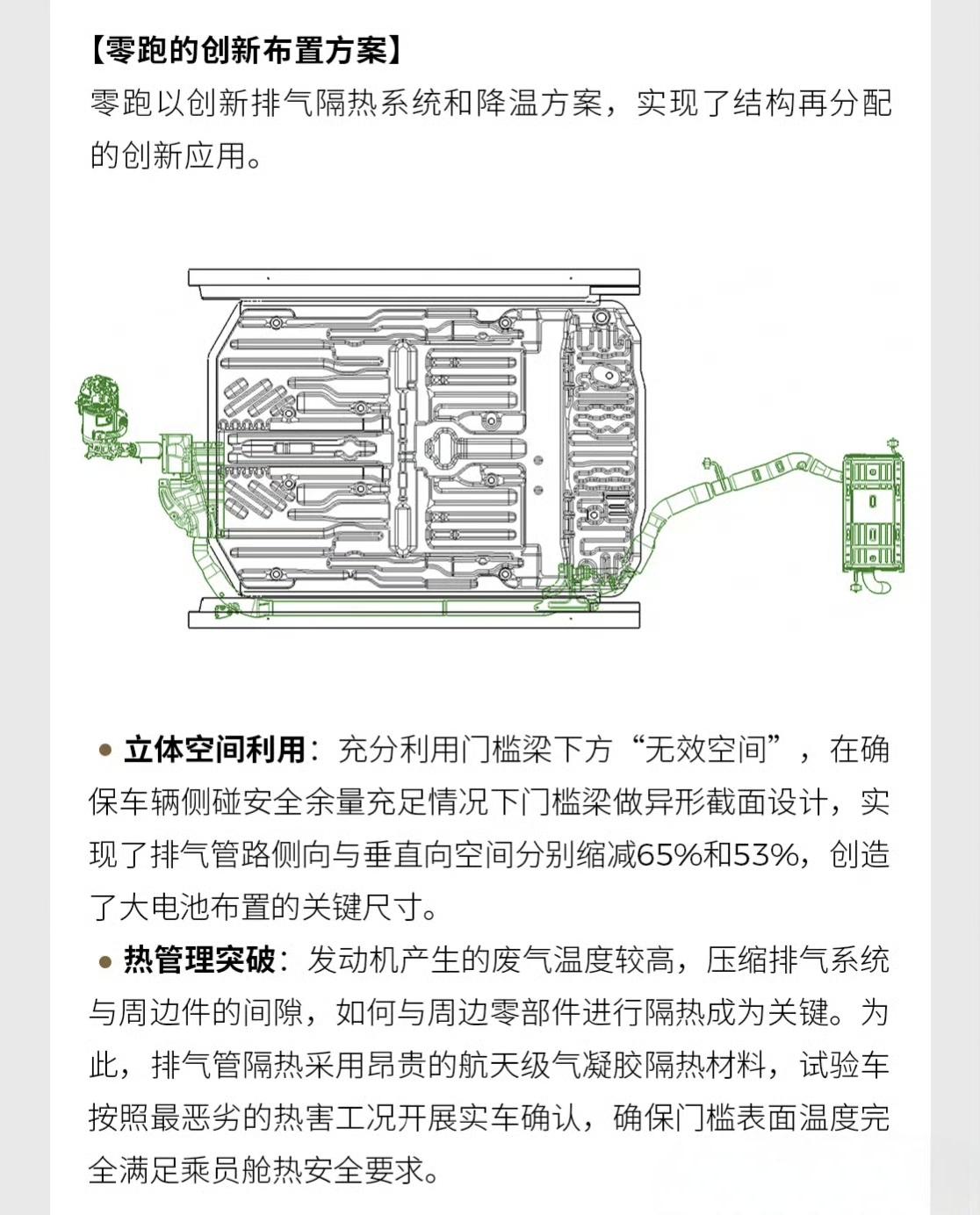 【零跑的创新布置方案】
零跑以创新排气隔热系统和降温方案，实现了结构再分配的创新应用。

● 立体空间利用：充分利用门槛梁下方“无效空间”，在确保车辆侧碰安全余量充足情况下门槛梁做异形截面设计，实现了排气管路侧向与垂直向空间分别缩减65%和53%，创造了大电池布置的关键尺寸。

● 热管理突破：发动机产生的废气温度较高，压缩排气系统与周边件的间隙，如何与周边零部件进行隔热成为关键。为此，排气管隔热采用昂贵的航天级气凝胶隔热材料，试验车按照最恶劣的热害工况开展实车确认，确保门槛表面温度完全满足乘员舱热安全要求。