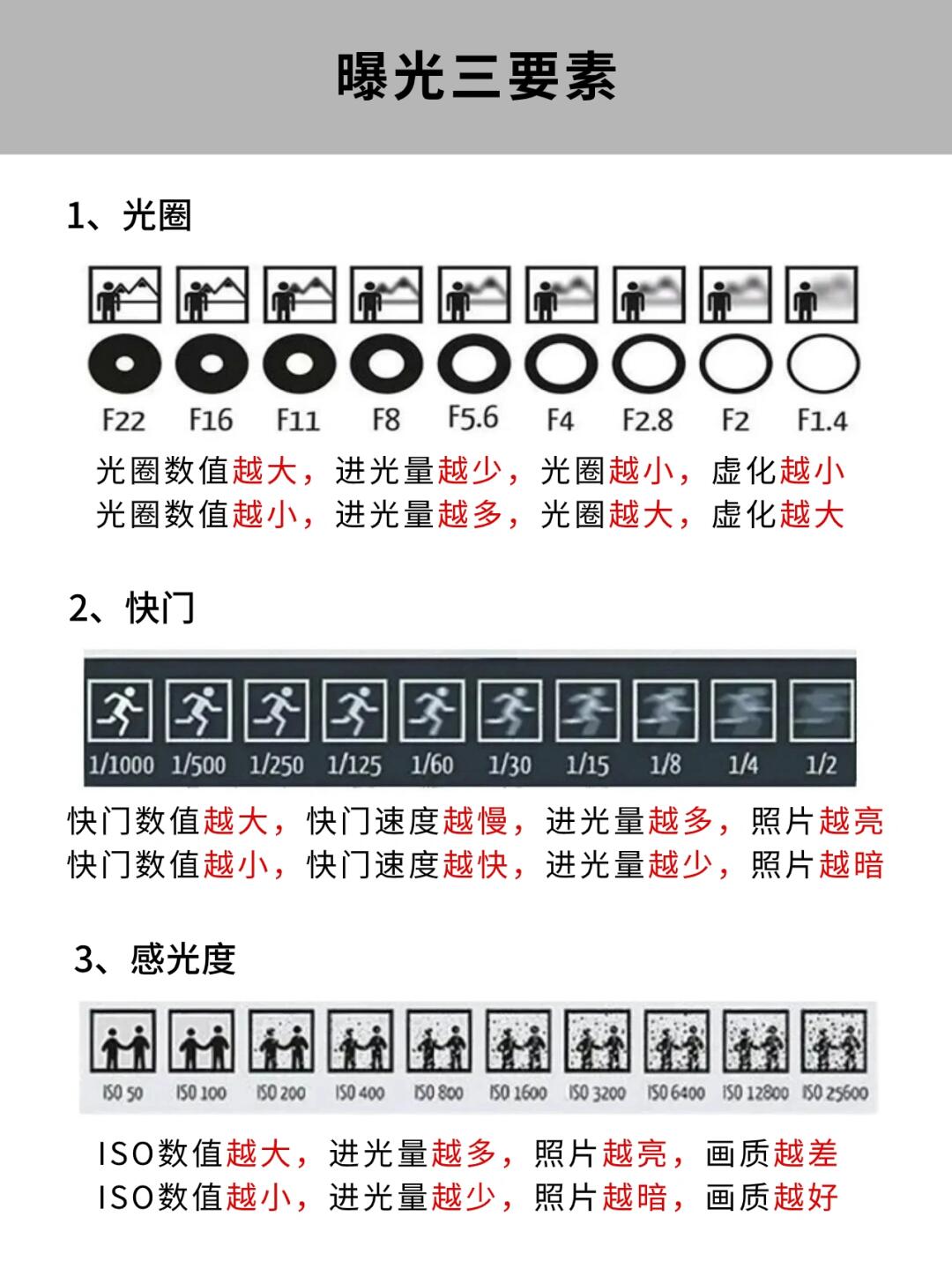 曝光三要素

1、光圈

F22 F16 F11 F8 F5.6 F4 F2.8 F2 F1.4

光圈数值越大，进光量越少，光圈越小，虚化越小
光圈数值越小，进光量越多，光圈越大，虚化越大

2、快门

1/1000 1/500 1/250 1/125 1/60 1/30 1/15 1/8 1/4 1/2

快门数值越大，快门速度越慢，进光量越多，照片越亮
快门数值越小，快门速度越快，进光量越少，照片越暗

3、感光度

ISO 50 ISO 100 ISO 200 ISO 400 ISO 800 ISO 1600 ISO 3200 ISO 6400 ISO 12800 ISO 25600

ISO数值越大，进光量越多，照片越亮，画质越差
ISO数值越小，进光量越少，照片越暗，画质越好