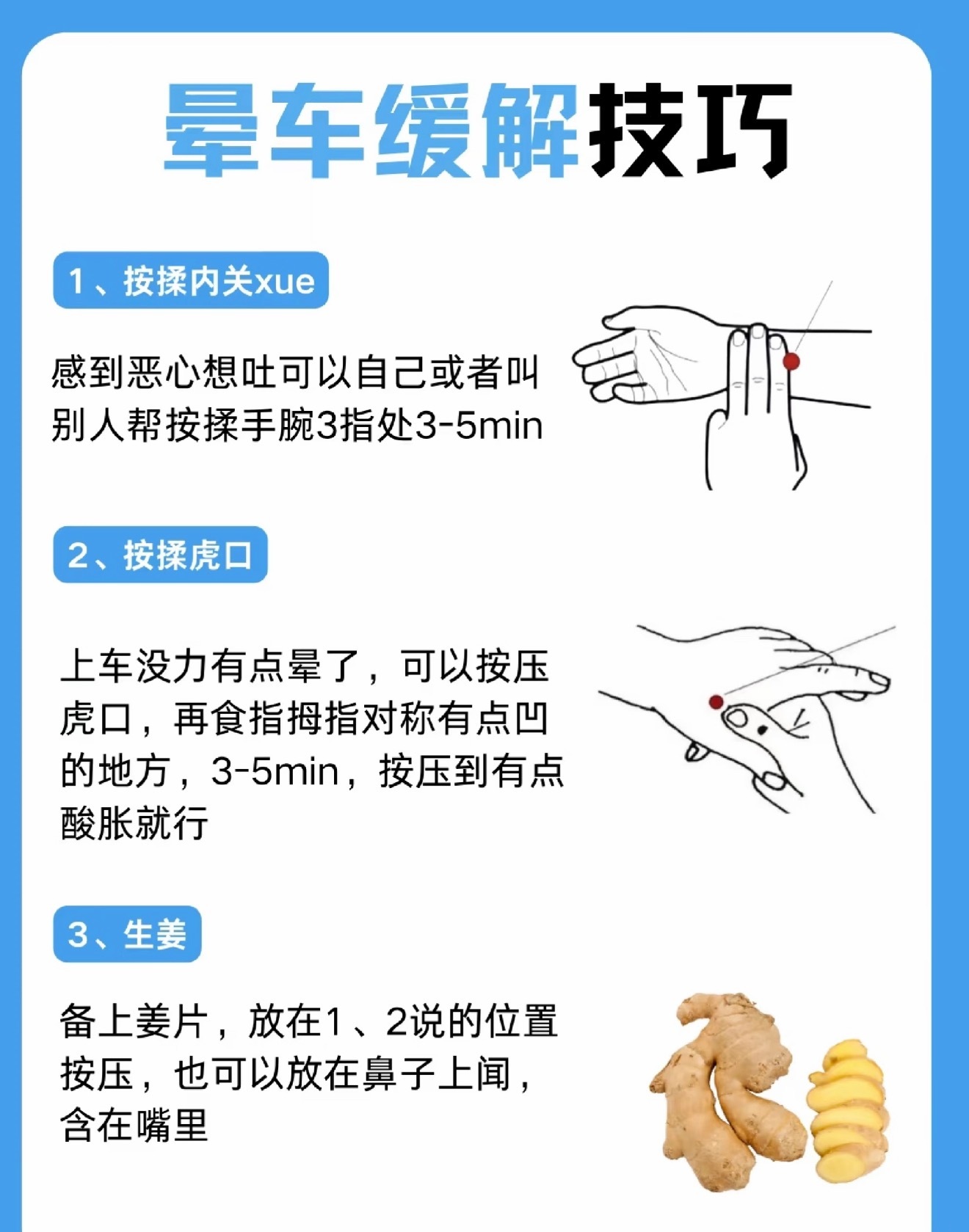 晕车缓解技巧

1、按揉内关xue

感到恶心想吐可以自己或者叫别人帮按揉手腕3指处3-5min

2、按揉虎口

上车没力有点晕了，可以按压虎口，再食指拇指对称有点凹的地方，3-5min，按压到有点酸胀就行

3、生姜

备上姜片，放在1、2说的位置按压，也可以放在鼻子上闻，含在嘴里