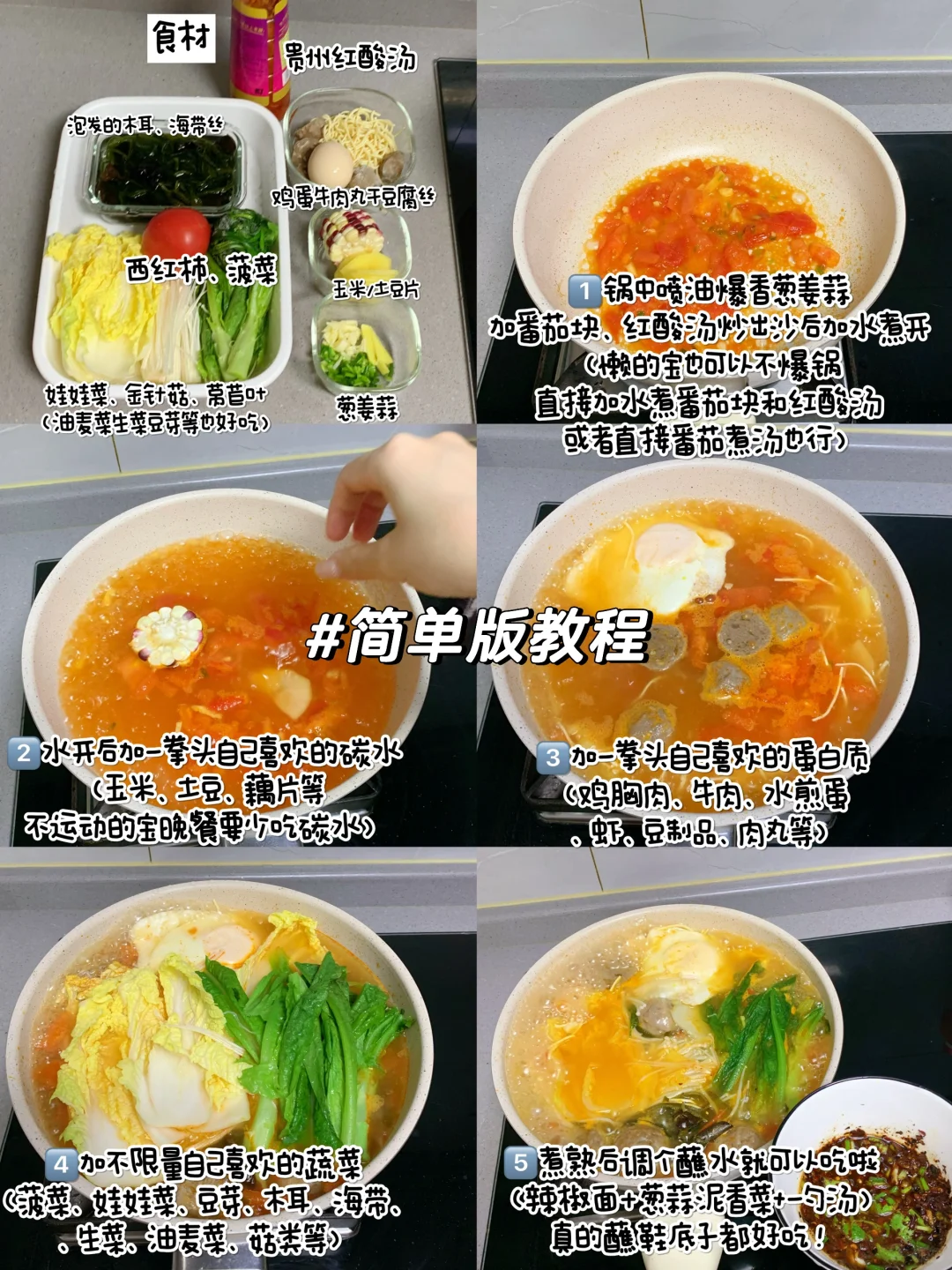 食材

贵州红酸汤

泡发的木耳、海带丝

鸡蛋牛肉丸干豆腐丝

西红柿、菠菜

玉米/土豆片

娃娃菜、金针菇、莴苣叶
（油麦菜生菜豆芽等也好吃）

葱姜蒜

1 锅中喷油爆香葱姜蒜
加番茄块、红酸汤炒出沙后加水煮开
（懒的宝也可以不爆锅
直接加水煮番茄块和红酸汤
或者直接番茄煮汤也行）

#简单版教程

2 水开后加一拳头自己喜欢的碳水
（玉米、土豆、藕片等
不运动的宝晚餐要少吃碳水）

3 加一拳头自己喜欢的蛋白质
（鸡胸肉、牛肉、水煎蛋
、虾、豆制品、肉丸等）

4 加不限量自己喜欢的蔬菜
（菠菜、娃娃菜、豆芽、木耳、海带、
、生菜、油麦菜、菇类等）

5 煮熟后调个蘸水就可以吃啦
（辣椒面+葱蒜泥香菜+一勺汤）
真的蘸鞋底子都好吃！