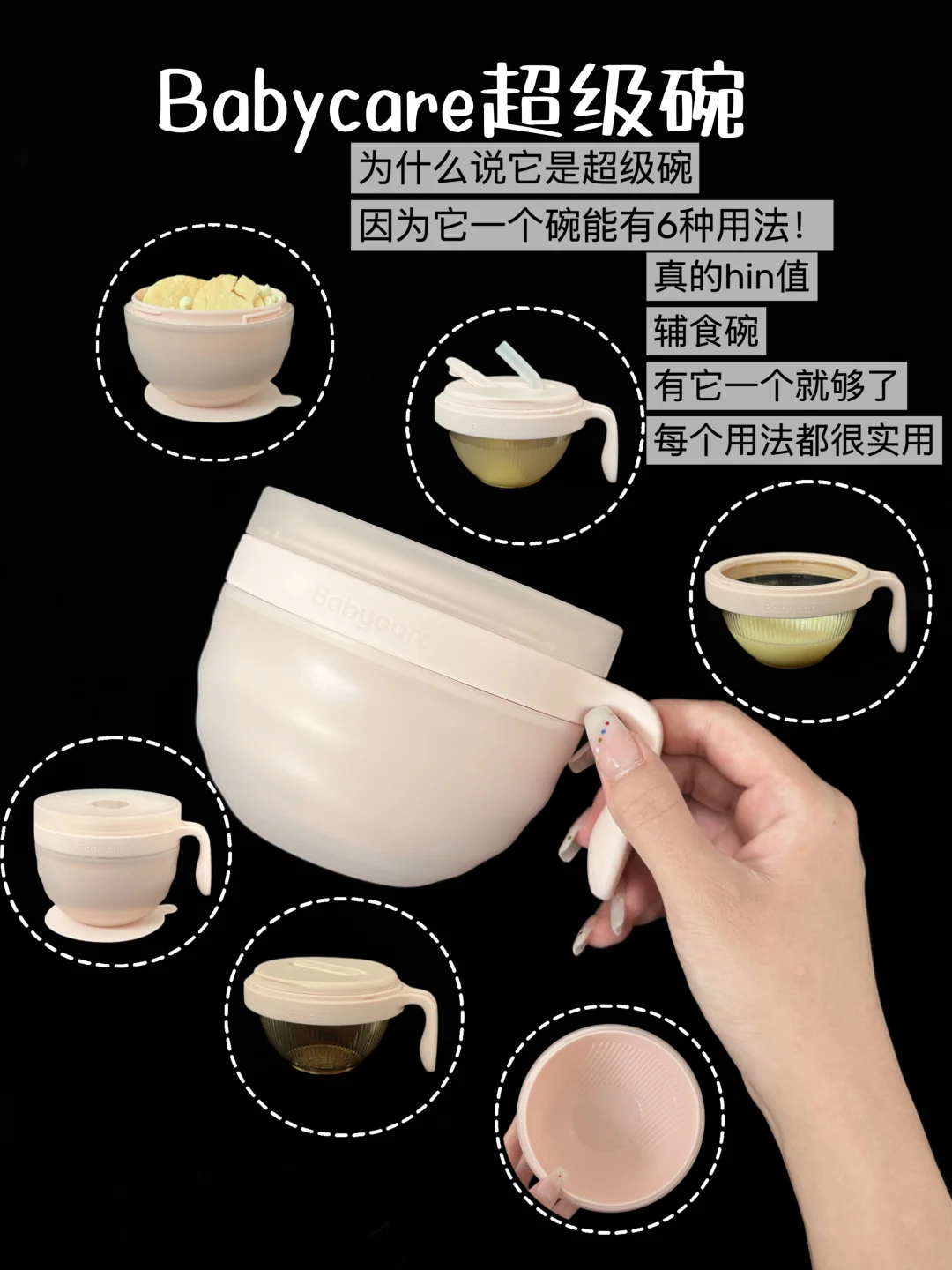 Babycare超级碗

为什么说它是超级碗

因为它一个碗能有6种用法！

真的hin值

辅食碗

有它一个就够了

每个用法都很实用

Babycare