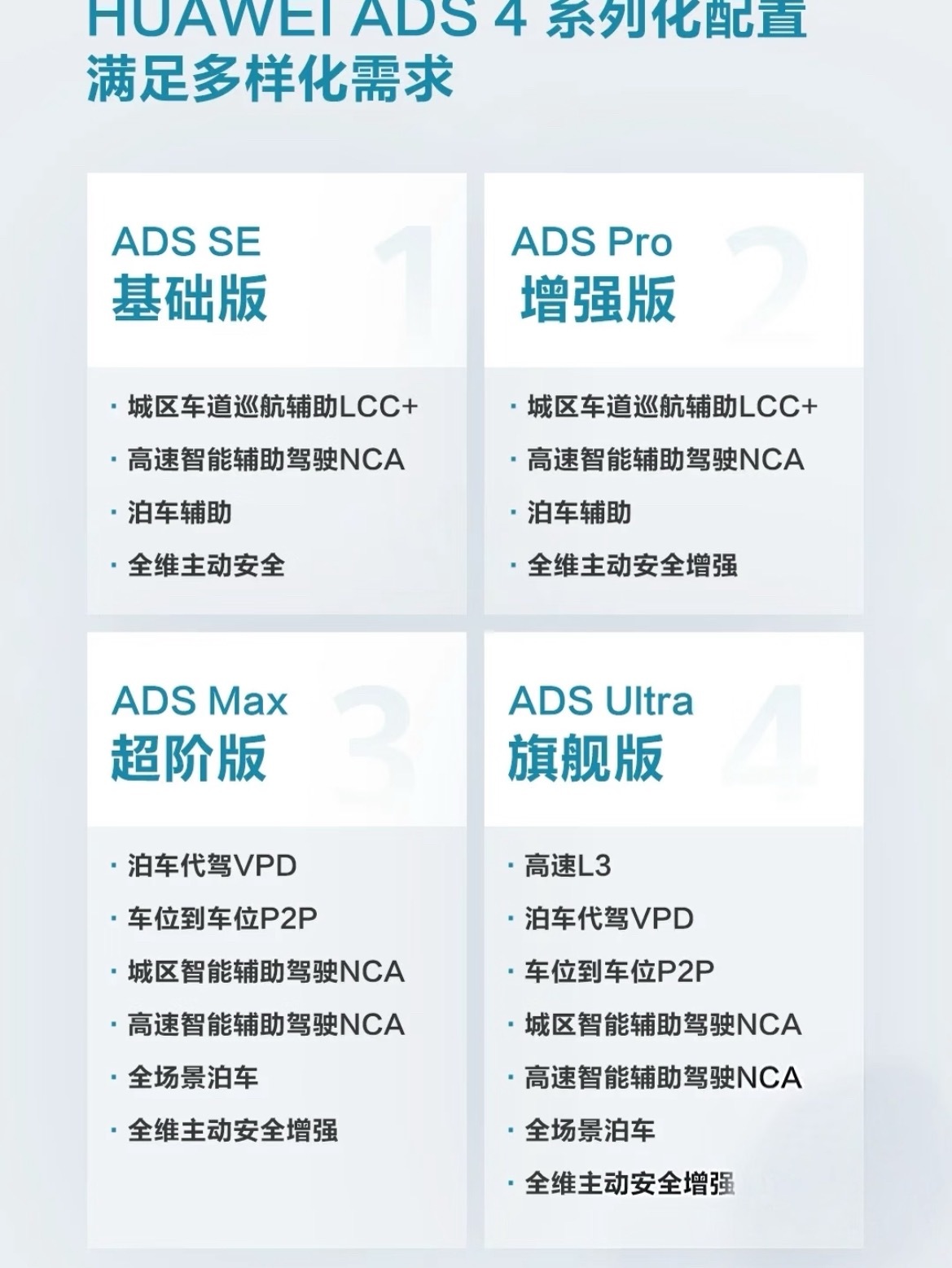 HUAWEI ADS 4 系列化配置
满足多样化需求

ADS SE
基础版
1

• 城区车道巡航辅助LCC+
• 高速智能辅助驾驶NCA
• 泊车辅助
• 全维主动安全

ADS Pro
增强版
2

• 城区车道巡航辅助LCC+
• 高速智能辅助驾驶NCA
• 泊车辅助
• 全维主动安全增强

ADS Max
超阶版
3

• 泊车代驾VPD
• 车位到车位P2P
• 城区智能辅助驾驶NCA
• 高速智能辅助驾驶NCA
• 全场景泊车
• 全维主动安全增强

ADS Ultra
旗舰版
4

• 高速L3
• 泊车代驾VPD
• 车位到车位P2P
• 城区智能辅助驾驶NCA
• 高速智能辅助驾驶NCA
• 全场景泊车
• 全维主动安全增强