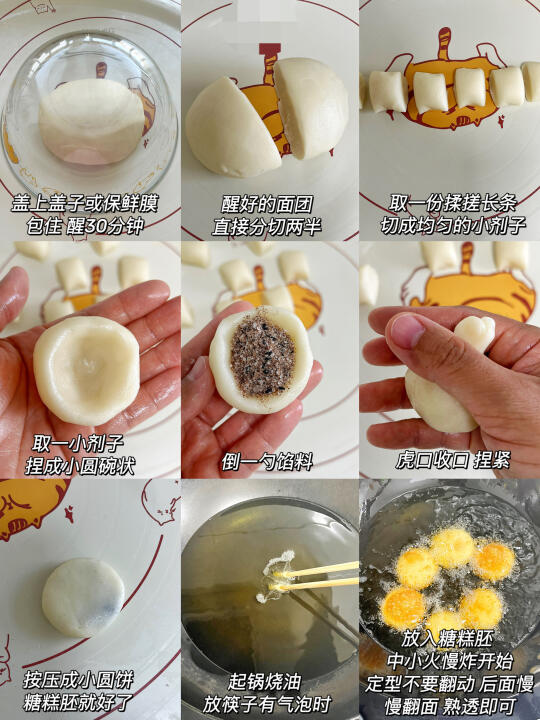 盖上盖子或保鲜膜
包住 醒30分钟

醒好的面团
直接分切两半

取一份揉搓长条
切成均匀的小剂子

取一小剂子
捏成小圆碗状

倒一勺馅料

虎口收口 捏紧

按压成小圆饼
糖糕胚就好了

起锅烧油
放筷子有气泡时

放入糖糕胚
中小火慢炸开始
定型不要翻动 后面慢
慢翻面 熟透即可