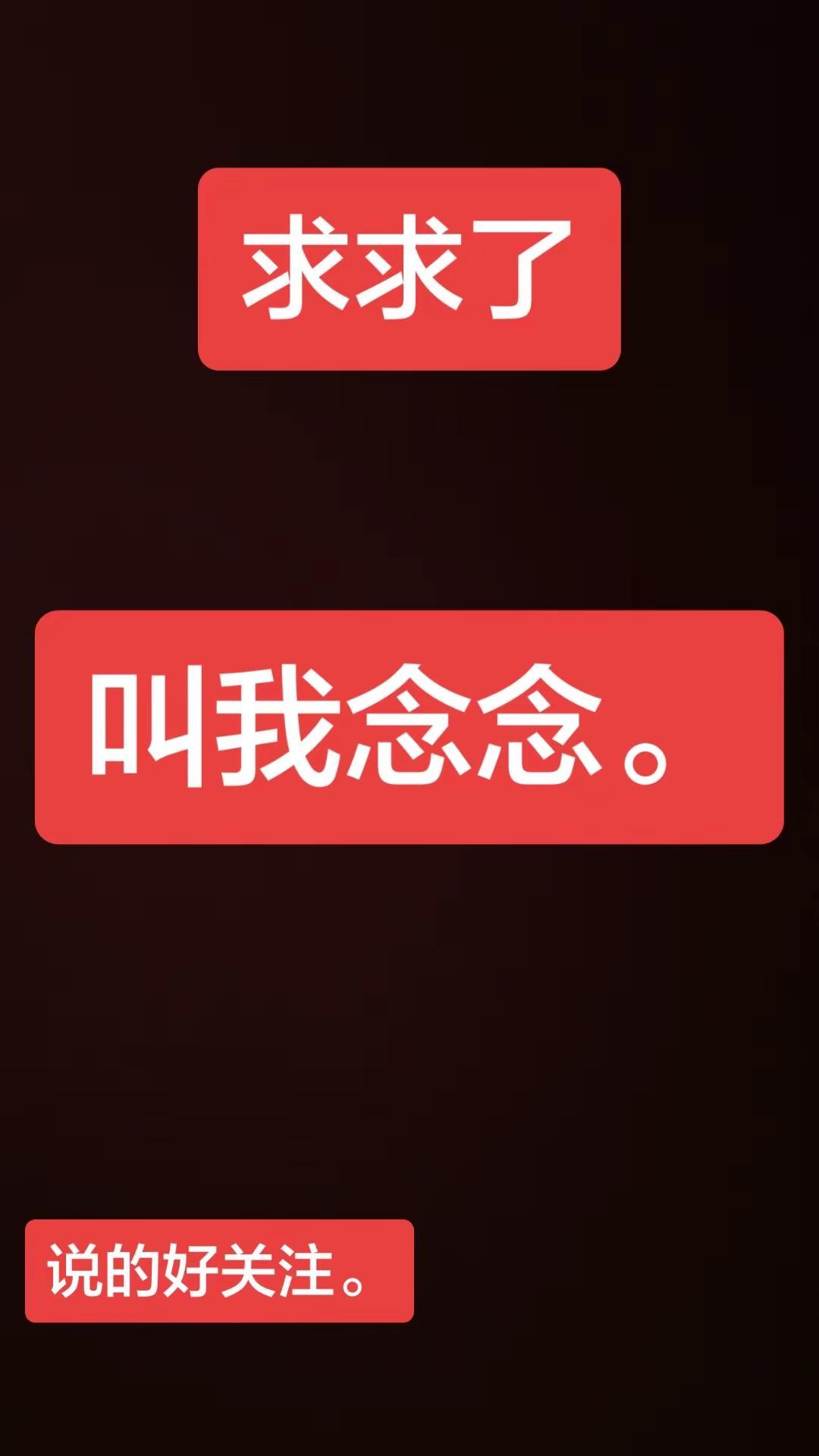 求求了

叫我念念。

说的好关注。