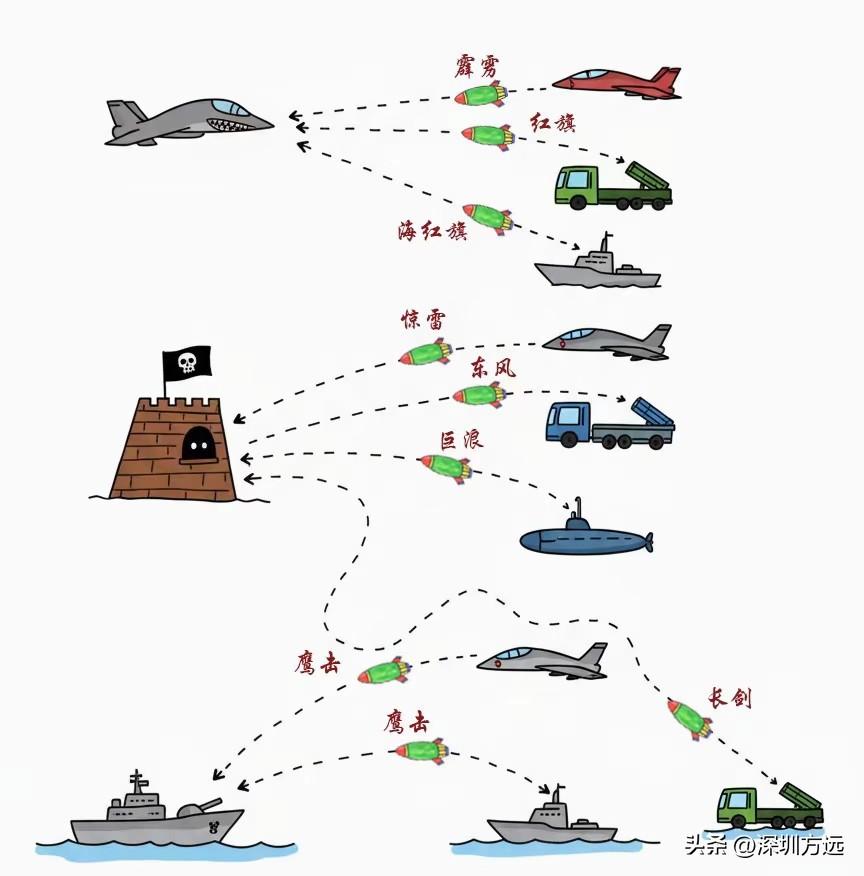 霹雳

红旗

海红旗

惊雷

东风

巨浪

鹰击

长剑

鹰击

头条 @深圳方远