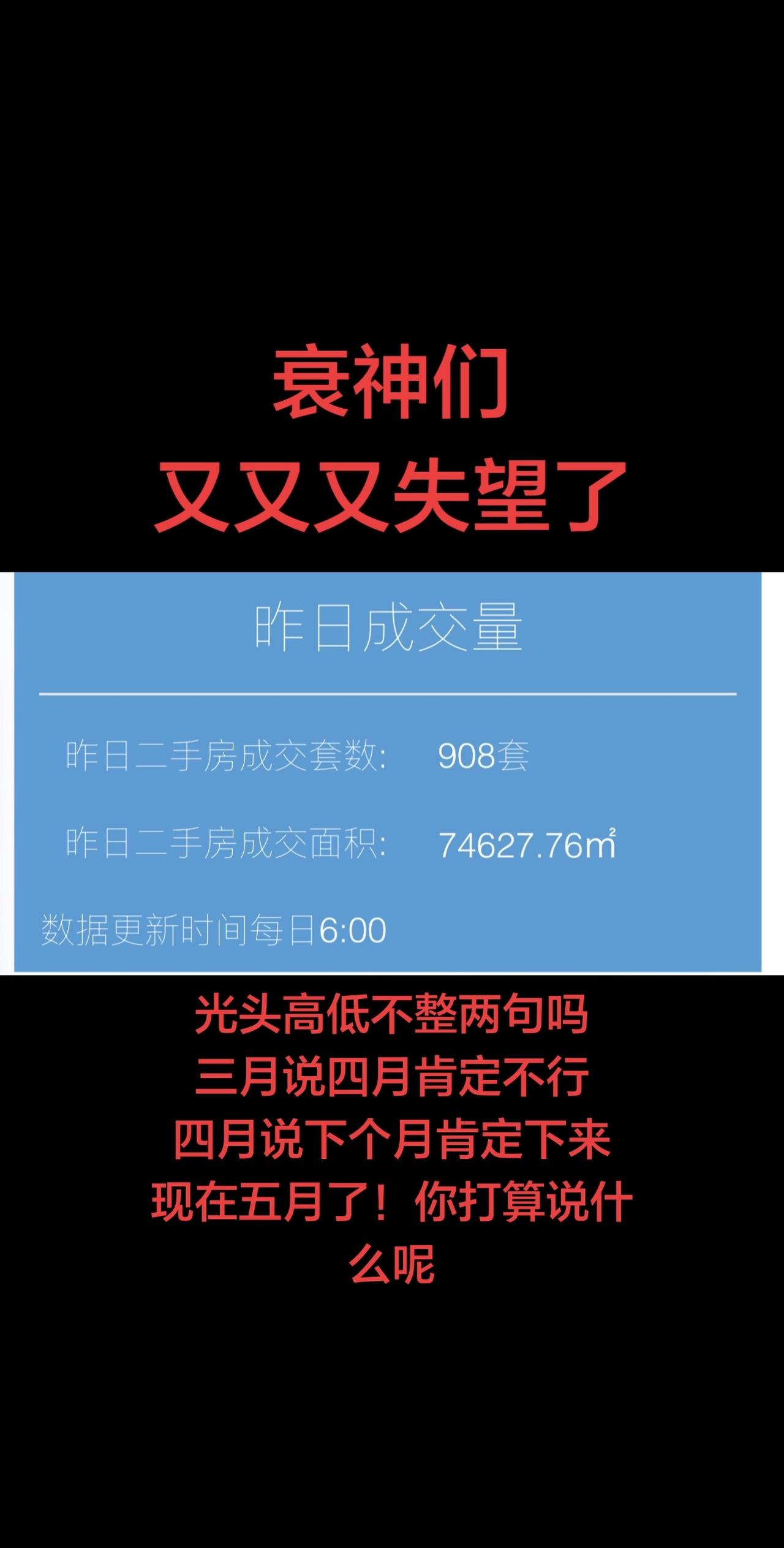 衰神们
又又又失望了

昨日成交量

昨日二手房成交套数: 908套

昨日二手房成交面积: 74627.76㎡

数据更新时间每日6:00

光头高低不整两句吗
三月说四月肯定不行
四月说下个月肯定下来
现在五月了！你打算说什么呢