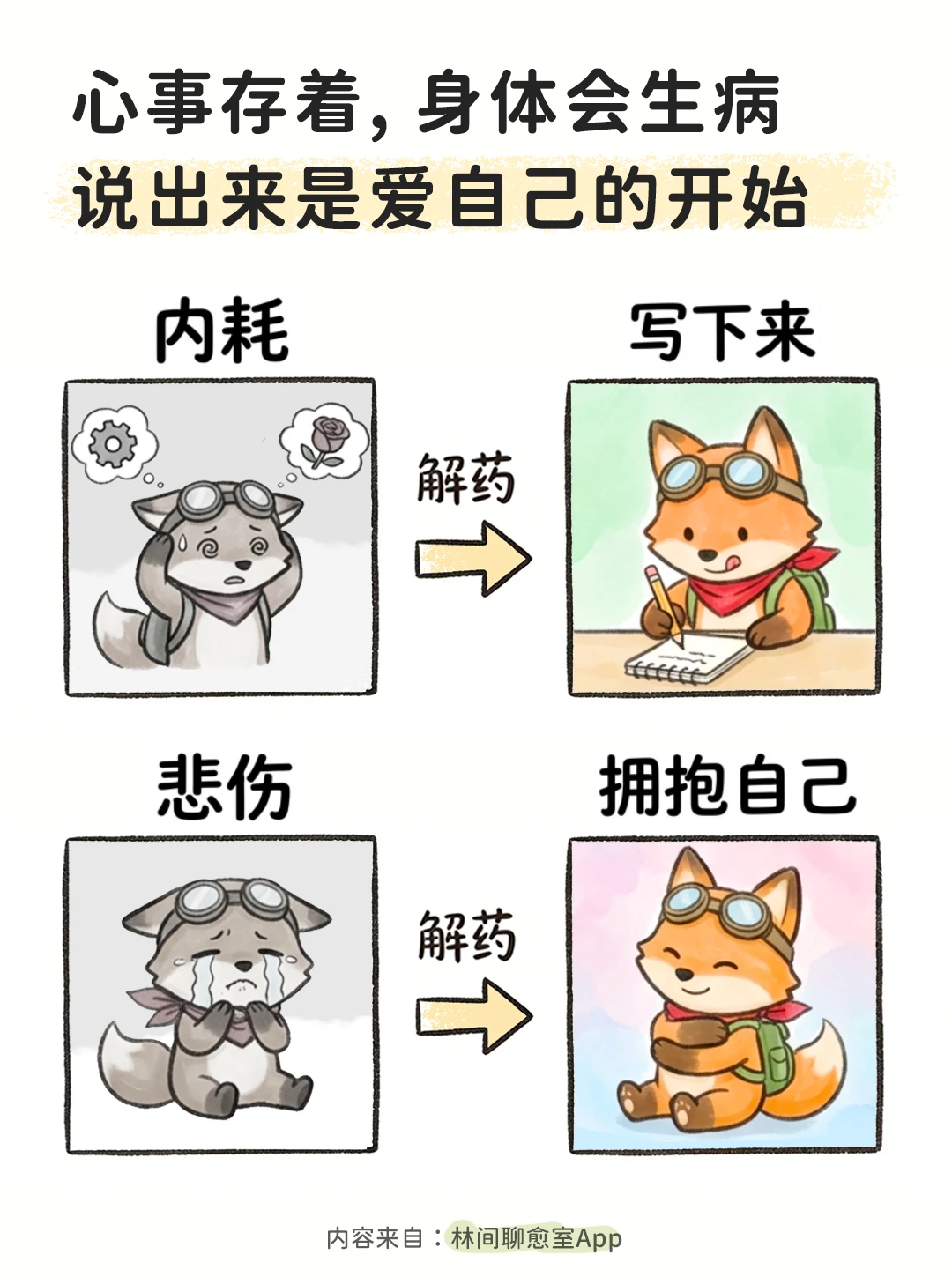 心事存着，身体会生病
说出来是爱自己的开始

内耗

解药

写下来

悲伤

解药

拥抱自己

内容来自：林间聊愈室App