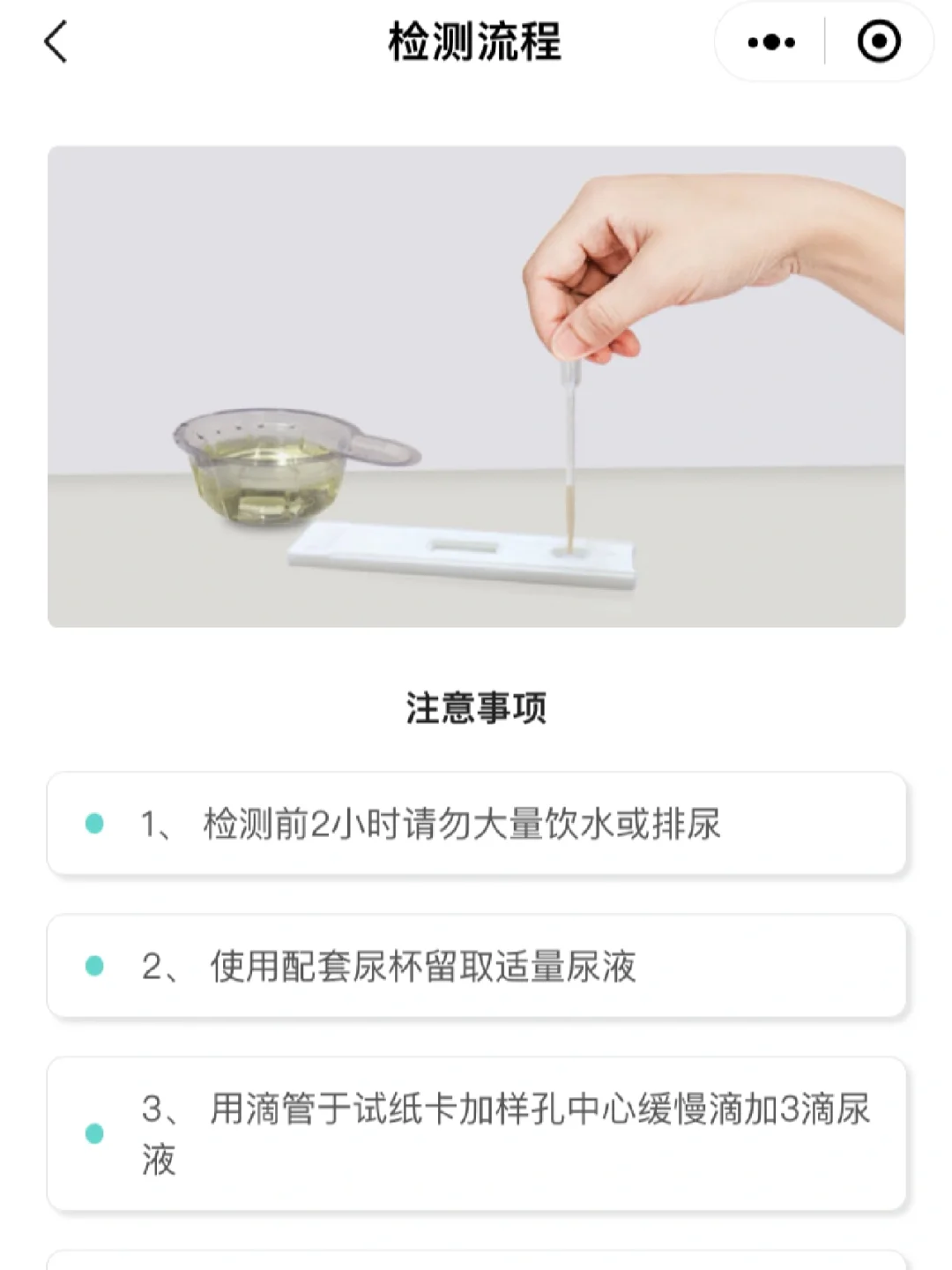 检测流程

注意事项

1、 检测前2小时请勿大量饮水或排尿

2、 使用配套尿杯留取适量尿液

3、 用滴管于试纸卡加样孔中心缓慢滴加3滴尿液