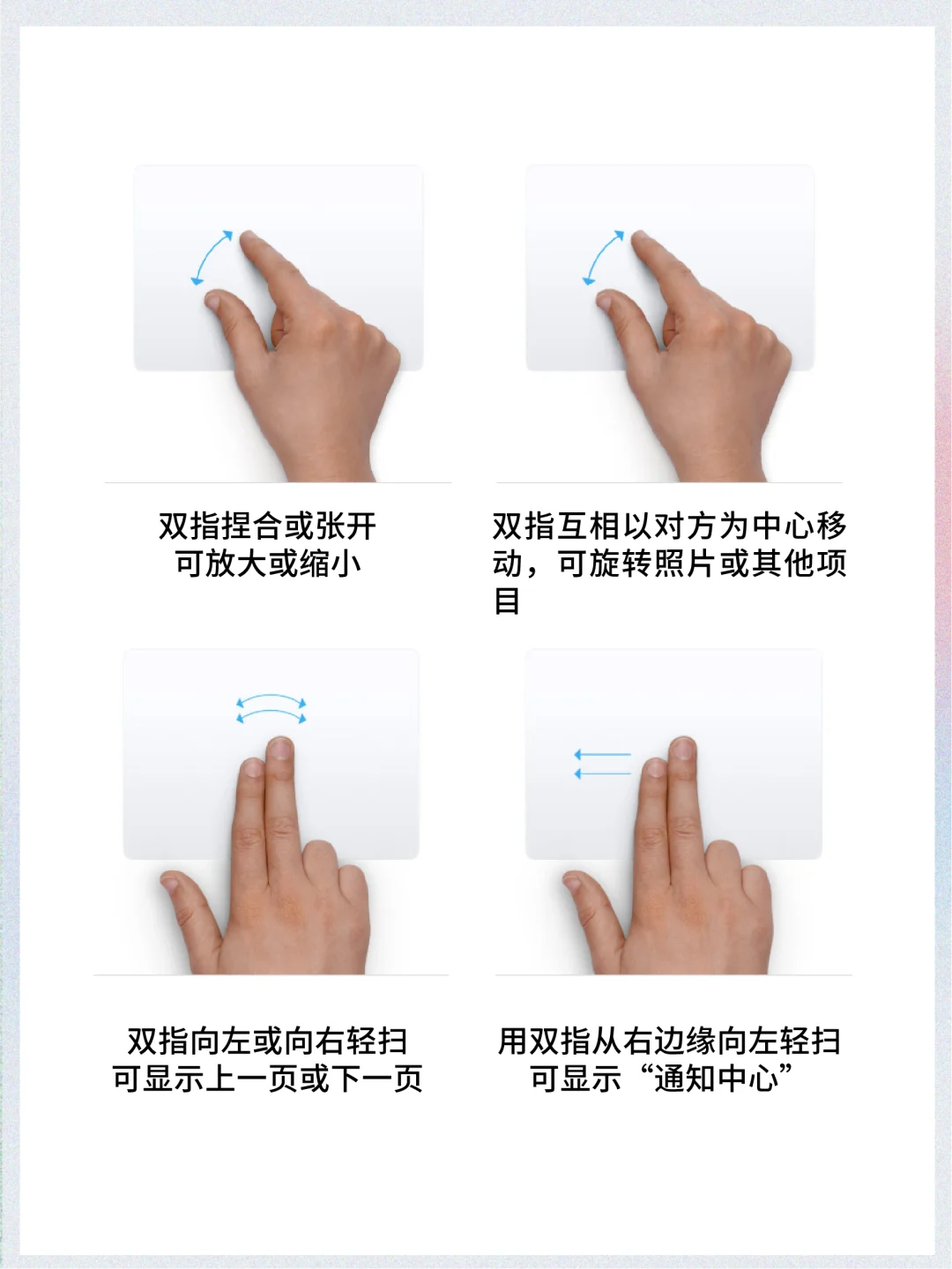 双指捏合或张开
可放大或缩小

双指互相以对方为中心移动，可旋转照片或其他项目

双指向左或向右轻扫
可显示上一页或下一页

用双指从右边缘向左轻扫
可显示“通知中心”